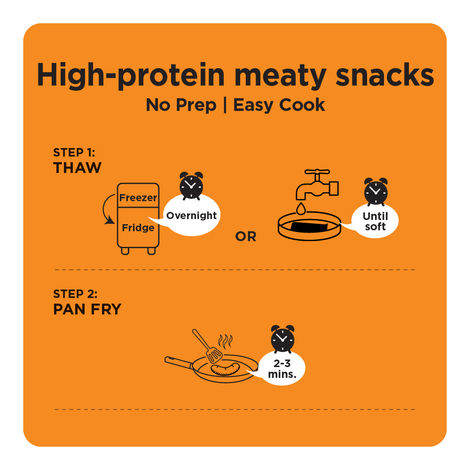 High-protein meaty snacks
No Prep | Easy Cook

STEP 1:
THAW

Freezer
Fridge
Overnight

OR

Until soft

STEP 2:
PAN FRY

2-3 mins.