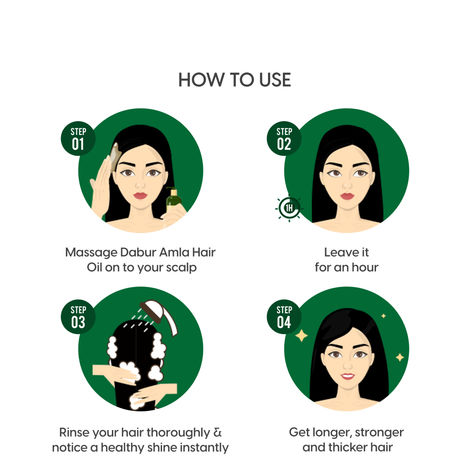 HOW TO USE

STEP 01

Massage Dabur Amla Hair Oil on to your scalp

STEP 02

1H

Leave it for an hour

STEP 03

Rinse your hair thoroughly & notice a healthy shine instantly

STEP 04

Get longer, stronger and thicker hair