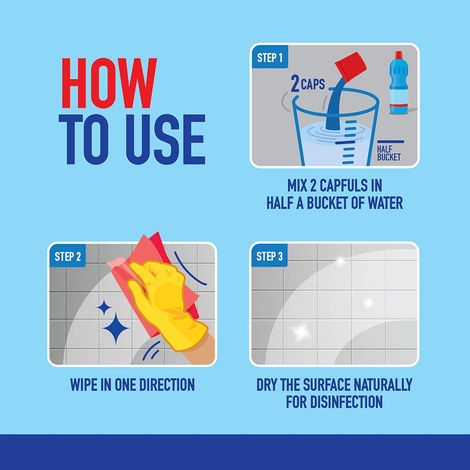 HOW TO USE

STEP 1

2 CAPS

HALF BUCKET

MIX 2 CAPFULS IN HALF A BUCKET OF WATER

STEP 2

WIPE IN ONE DIRECTION

STEP 3

DRY THE SURFACE NATURALLY FOR DISINFECTION