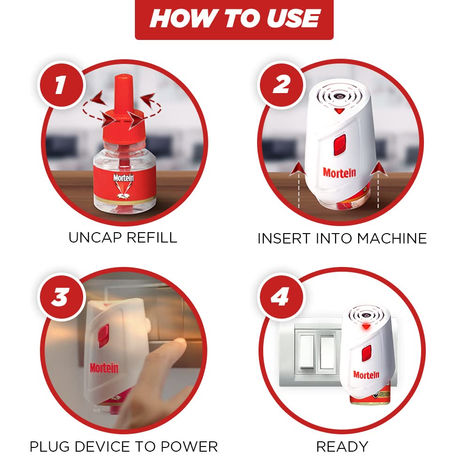 HOW TO USE

1
Mortein
UNCAP REFILL

2
Mortein
INSERT INTO MACHINE

3
Mortein
PLUG DEVICE TO POWER

4
Mortein
READY