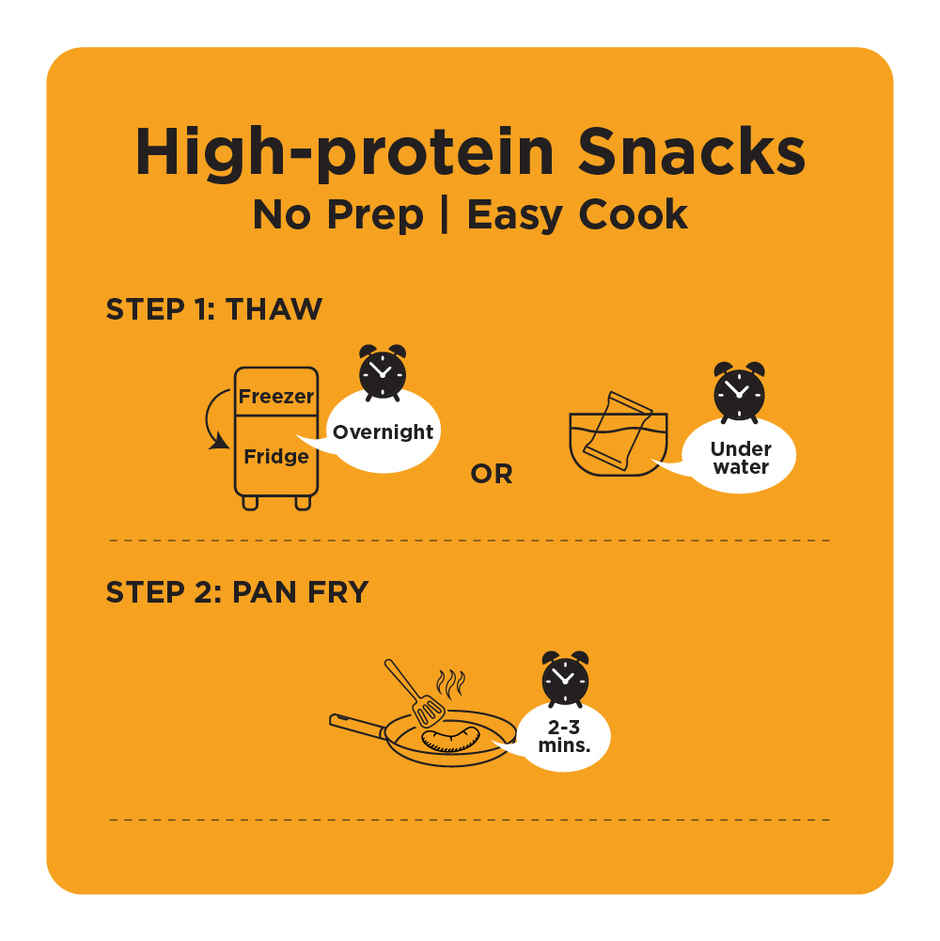 High-protein Snacks
No Prep | Easy Cook

STEP 1: THAW

Freezer
Fridge
Overnight

OR

Under water

STEP 2: PAN FRY

2-3 mins.