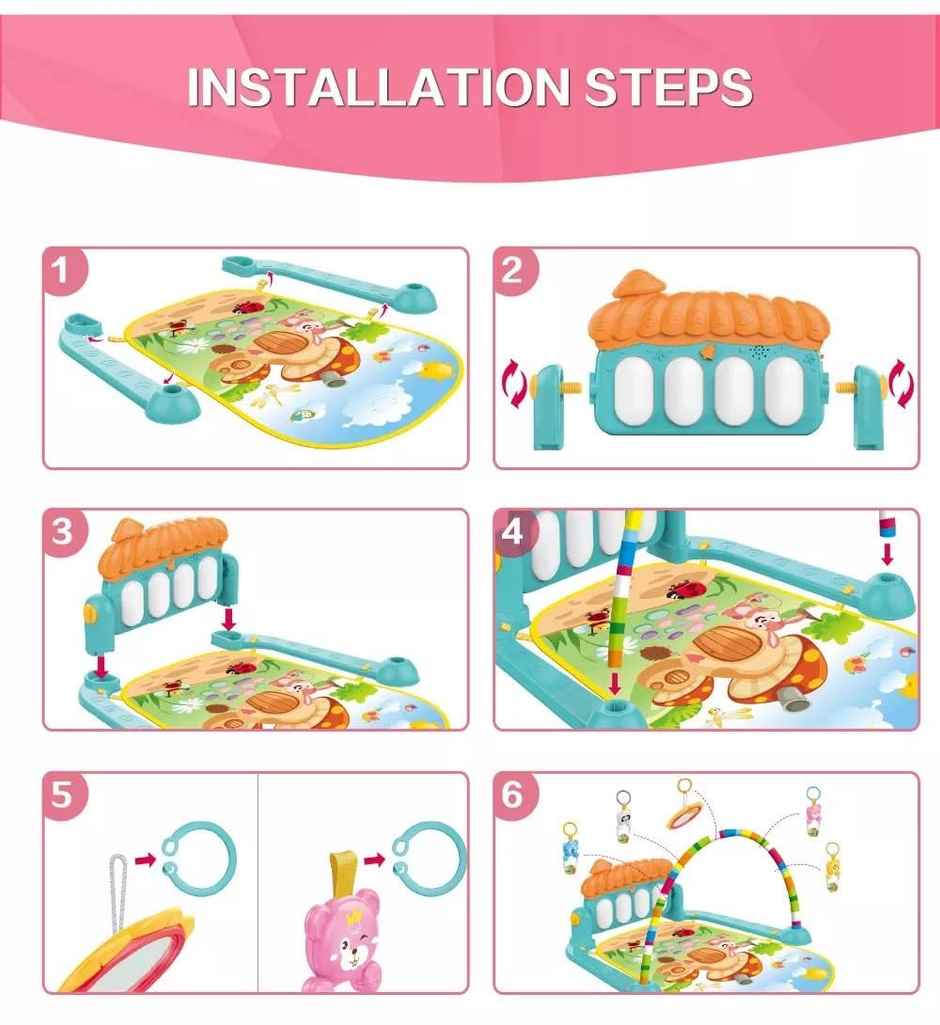 INSTALLATION STEPS

1

2

3

4

5

6