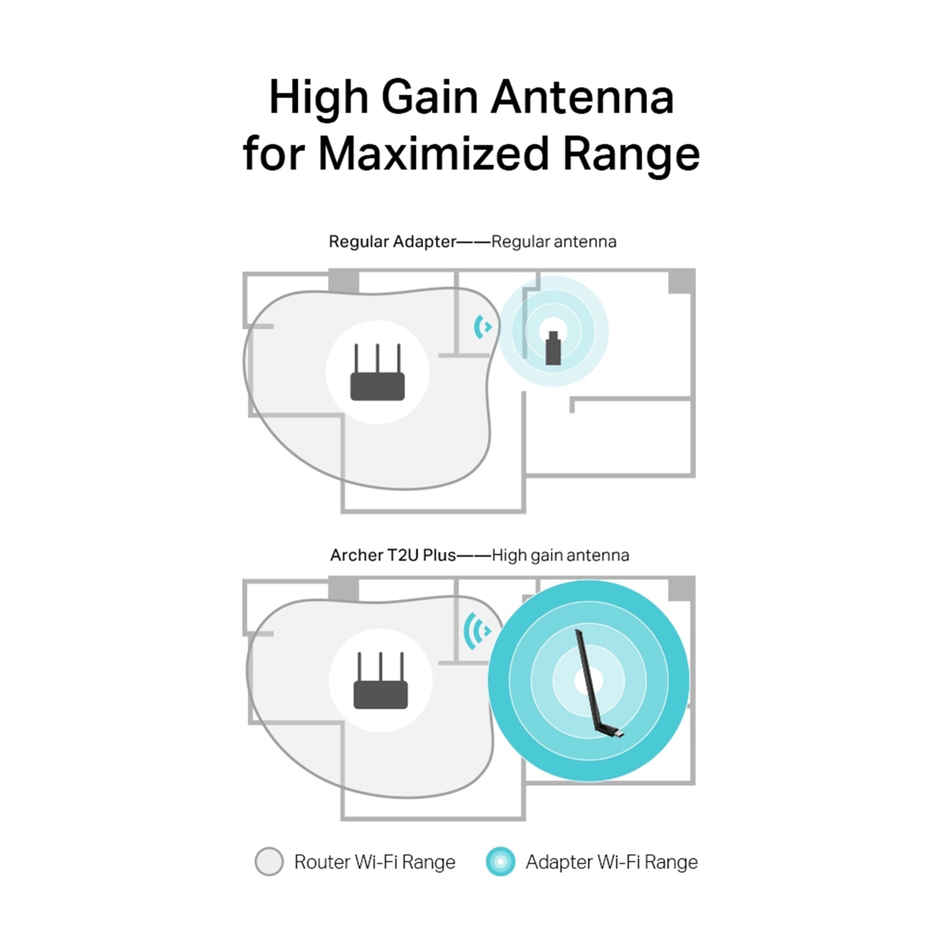 High Gain Antenna for Maximized Range

Regular Adapter——Regular antenna

Archer T2U Plus——High gain antenna

Router Wi-Fi Range

Adapter Wi-Fi Range