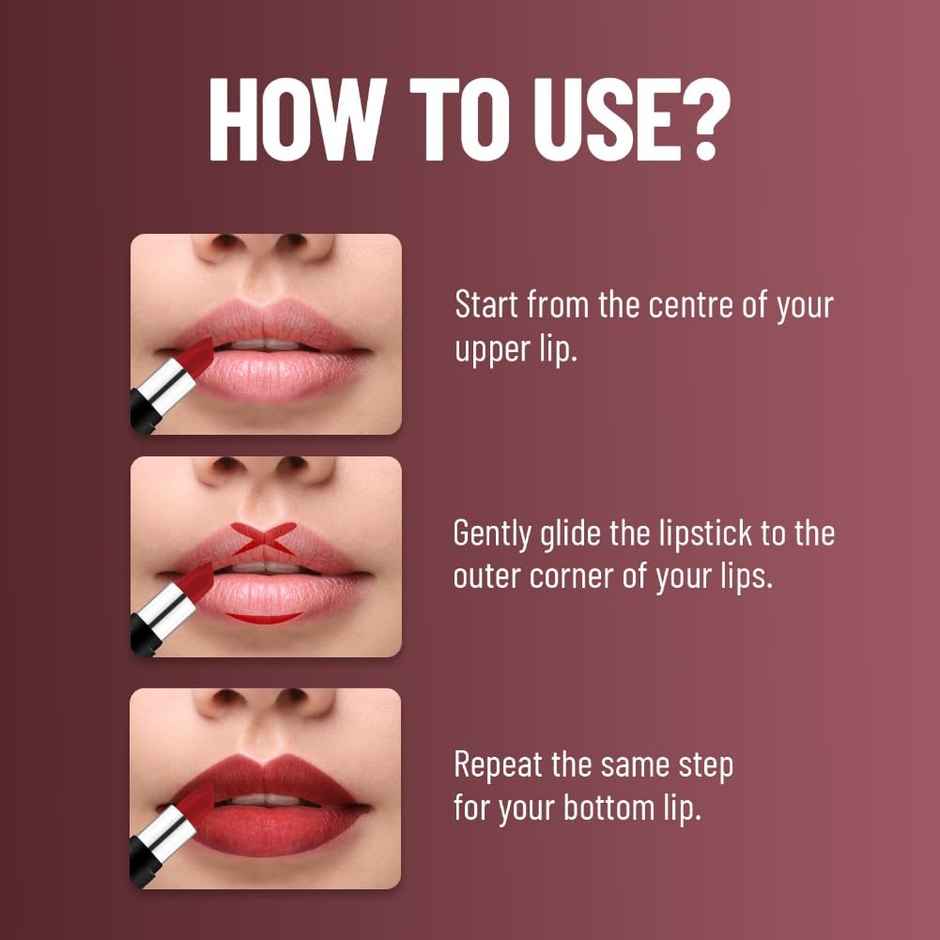 HOW TO USE?

Start from the centre of your upper lip.

Gently glide the lipstick to the outer corner of your lips.

Repeat the same step for your bottom lip.