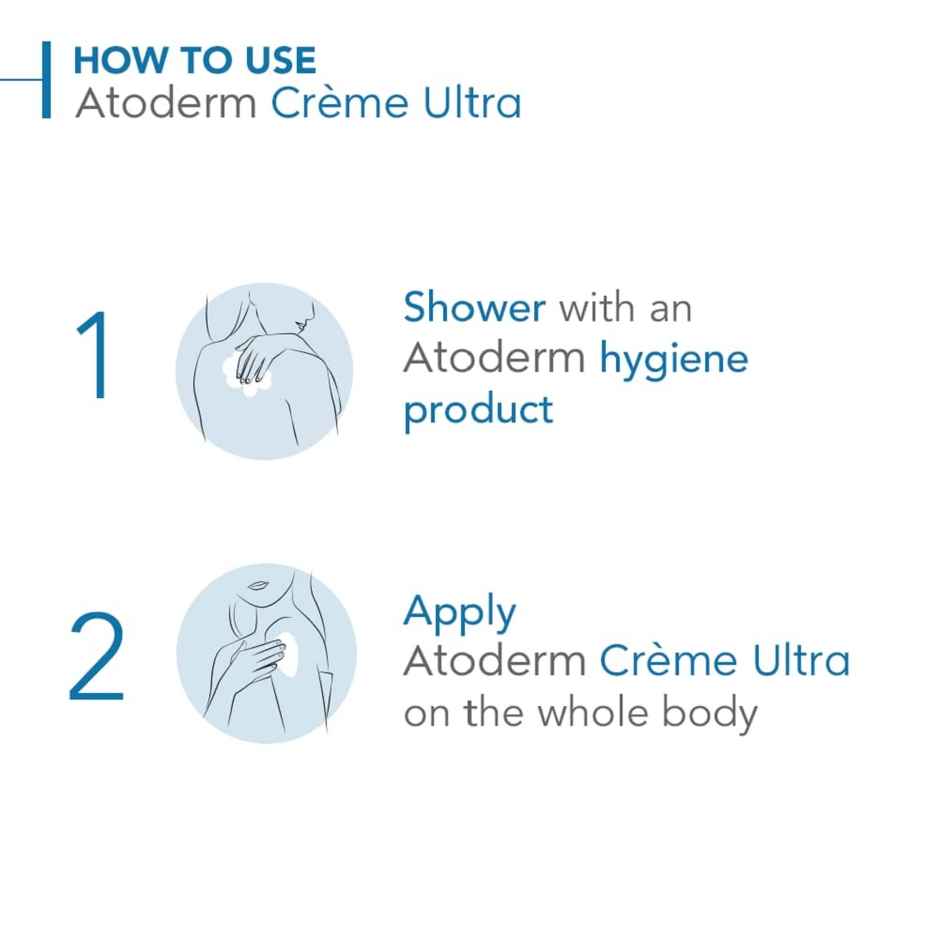 HOW TO USE
Atoderm Crème Ultra

1

Shower with an Atoderm hygiene product

2

Apply Atoderm Crème Ultra on the whole body