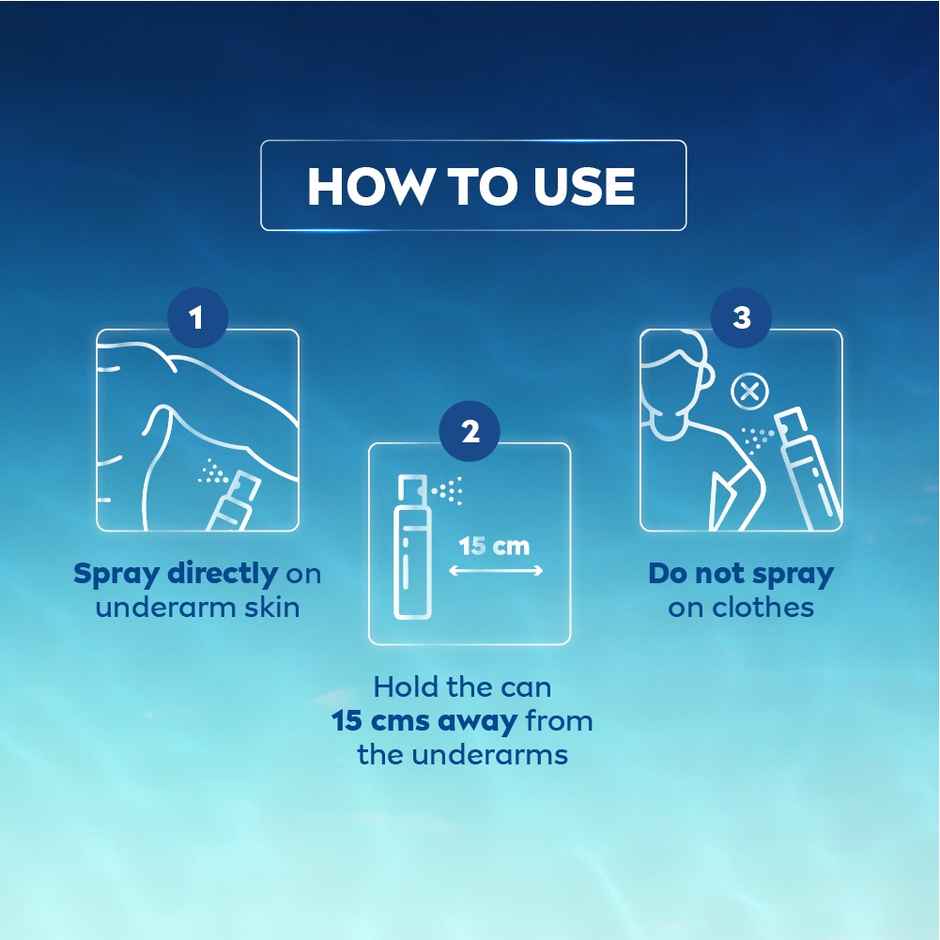 HOW TO USE

1

Spray directly on underarm skin

2

15 cm

Hold the can 15 cms away from the underarms

3

Do not spray on clothes