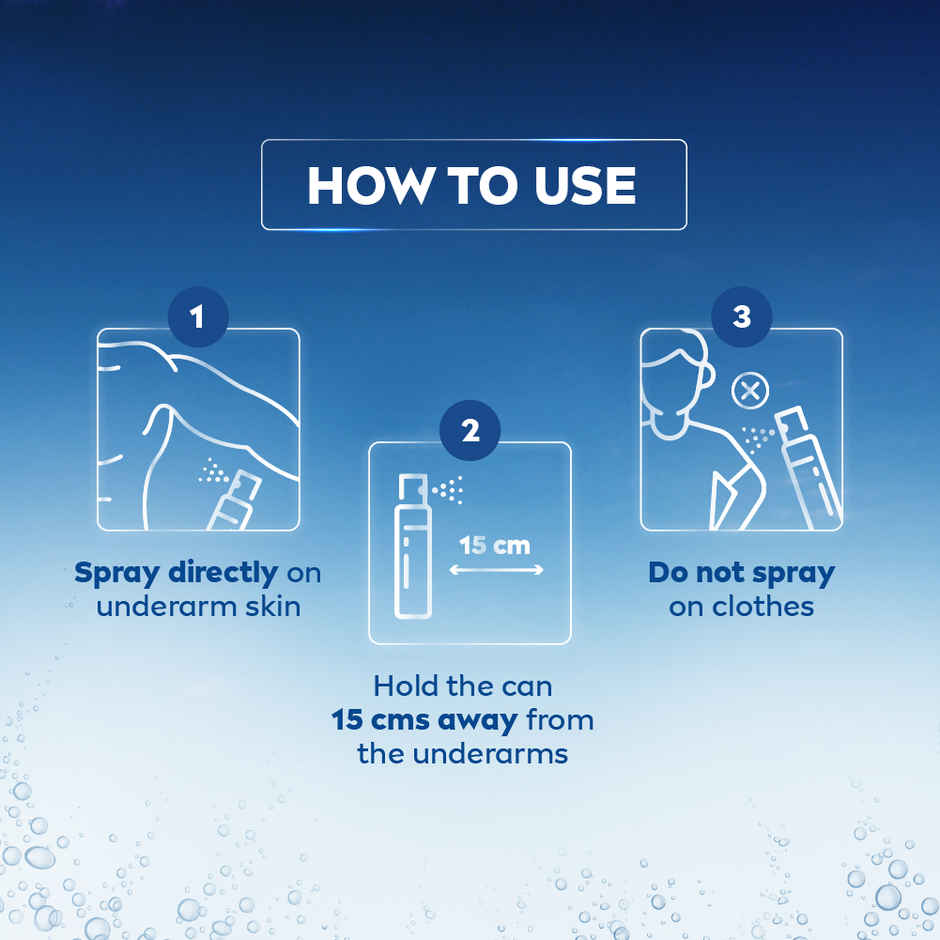 HOW TO USE

1

Spray directly on underarm skin

2

15 cm

Hold the can 15 cms away from the underarms

3

Do not spray on clothes