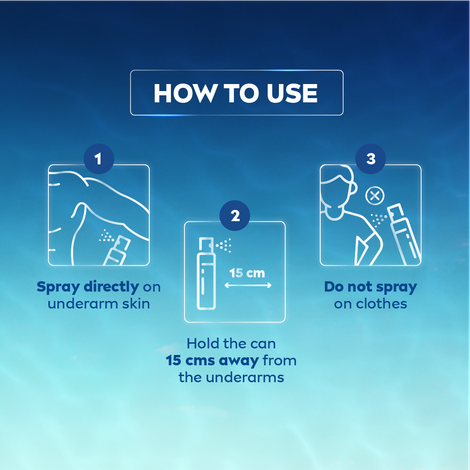 HOW TO USE

1

Spray directly on underarm skin

2

15 cm

Hold the can 15 cms away from the underarms

3

Do not spray on clothes