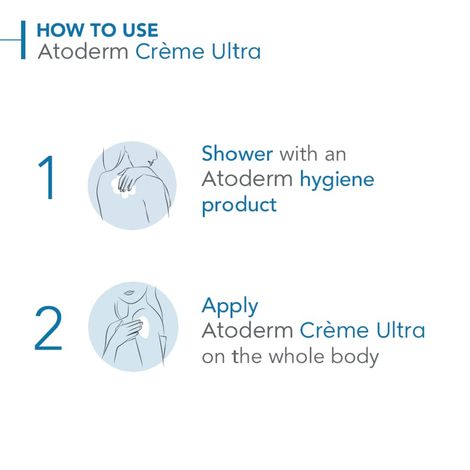 HOW TO USE
Atoderm Crème Ultra

1

Shower with an Atoderm hygiene product

2

Apply Atoderm Crème Ultra on the whole body