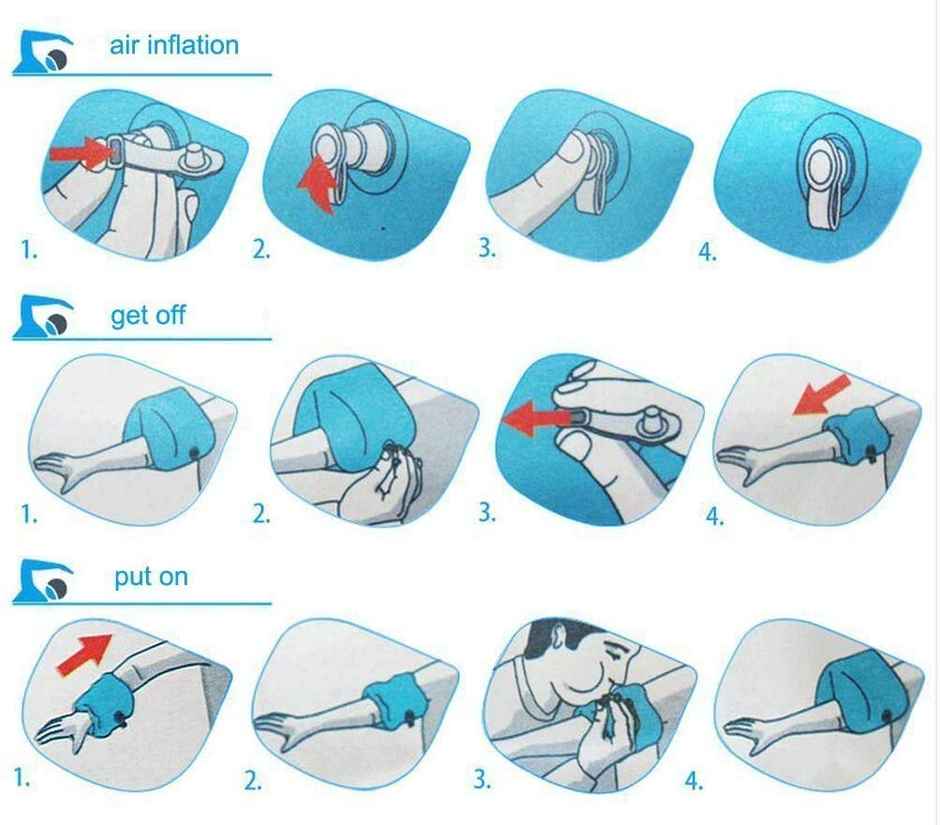 air inflation

1. 2. 3. 4.

get off

1. 2. 3. 4.

put on

1. 2. 3. 4.