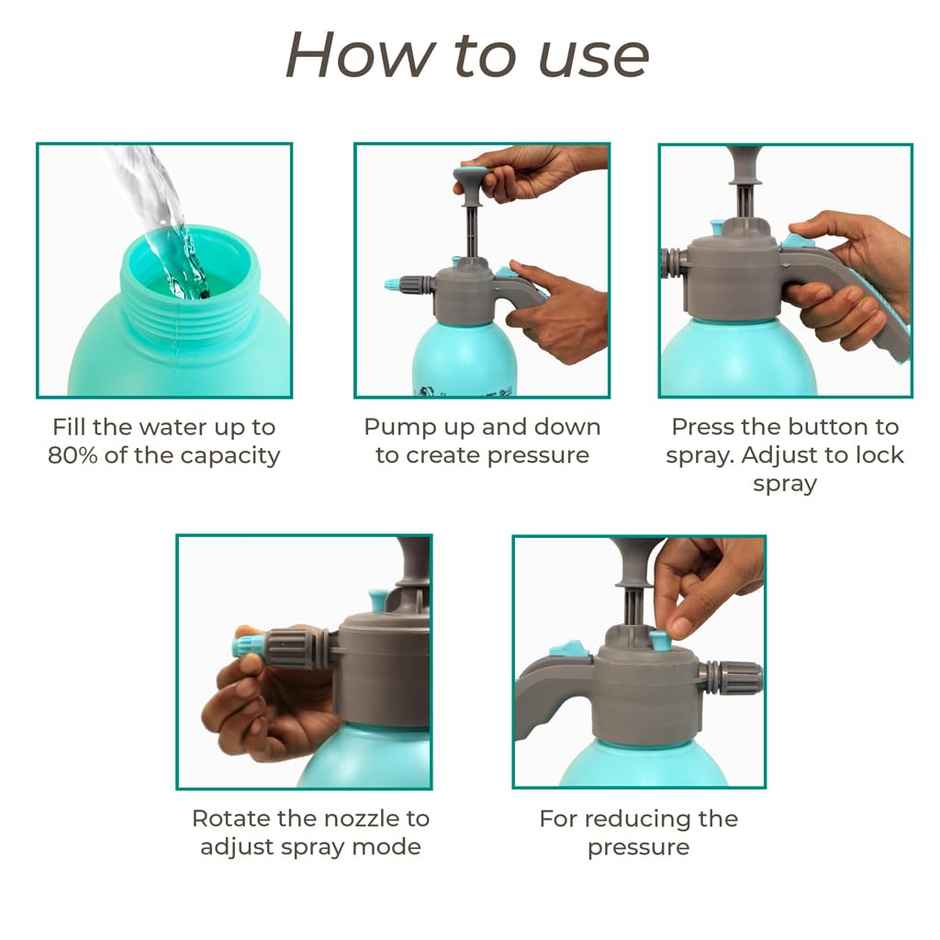 How to use

Fill the water up to 80% of the capacity

Pump up and down to create pressure

Press the button to spray. Adjust to lock spray

Rotate the nozzle to adjust spray mode

For reducing the pressure