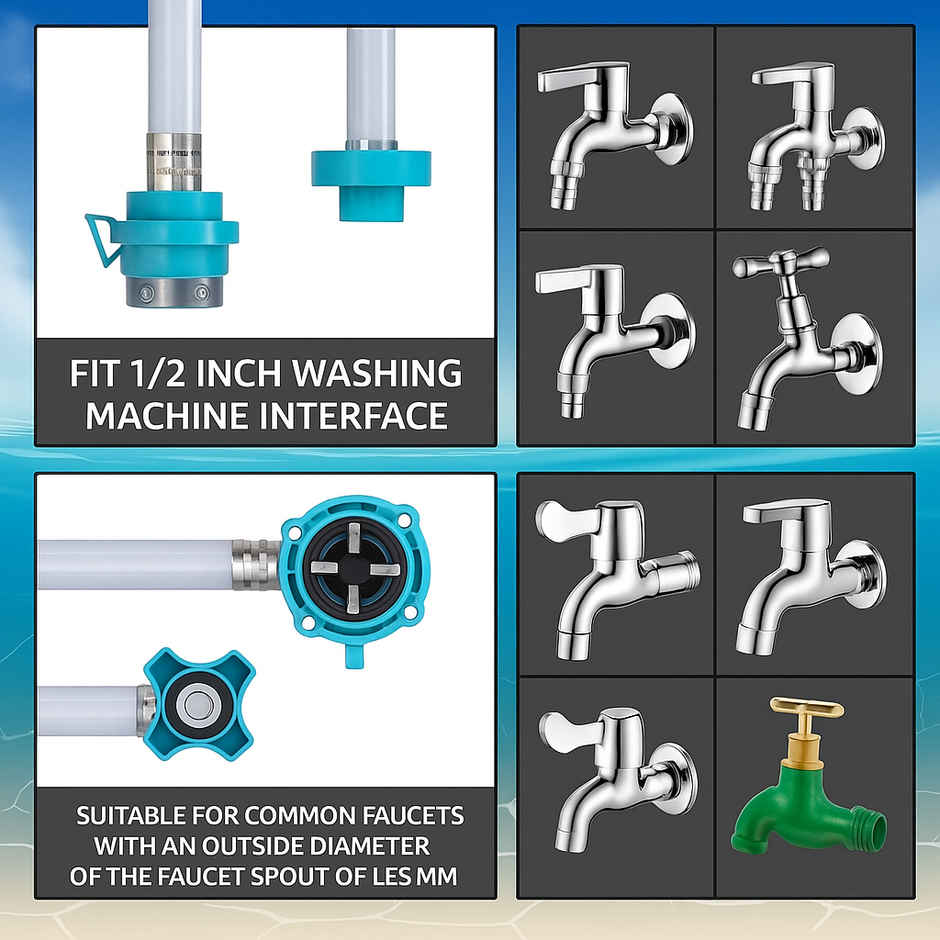 FIT 1/2 INCH WASHING MACHINE INTERFACE

SUITABLE FOR COMMON FAUCETS WITH AN OUTSIDE DIAMETER OF THE FAUCET SPOUT OF LES MM