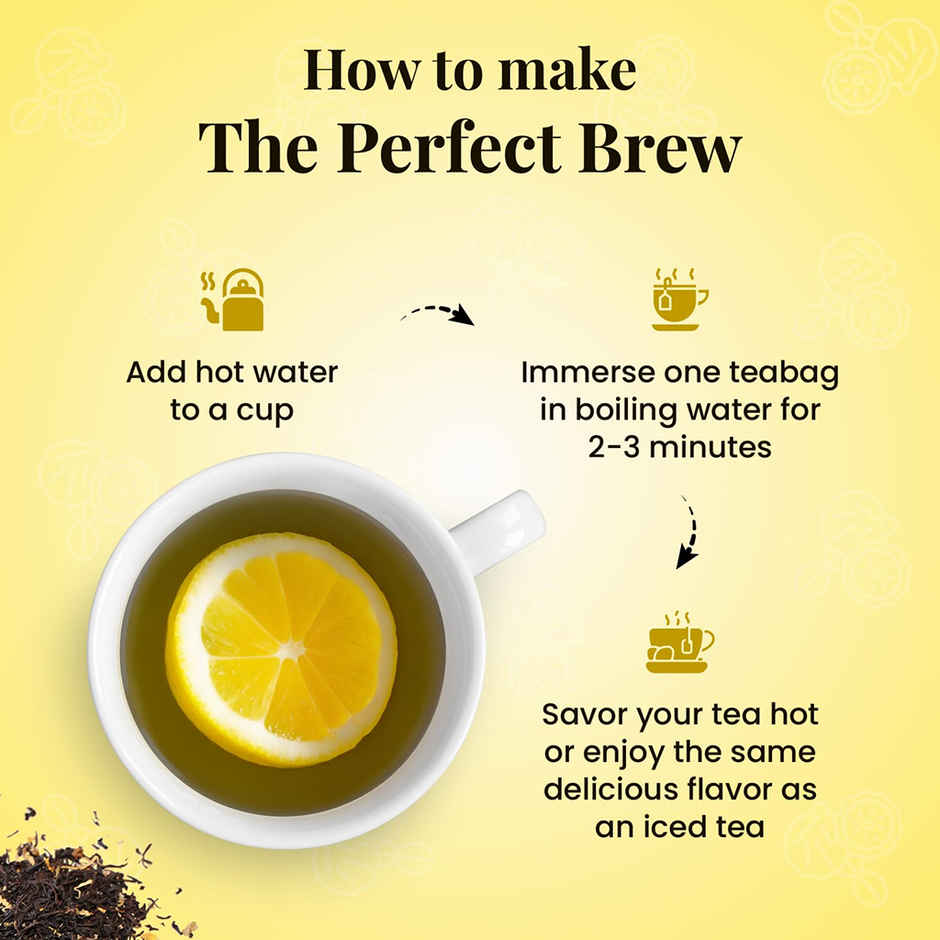 How to make
The Perfect Brew

Add hot water to a cup

Immerse one teabag in boiling water for 2-3 minutes

Savor your tea hot or enjoy the same delicious flavor as an iced tea