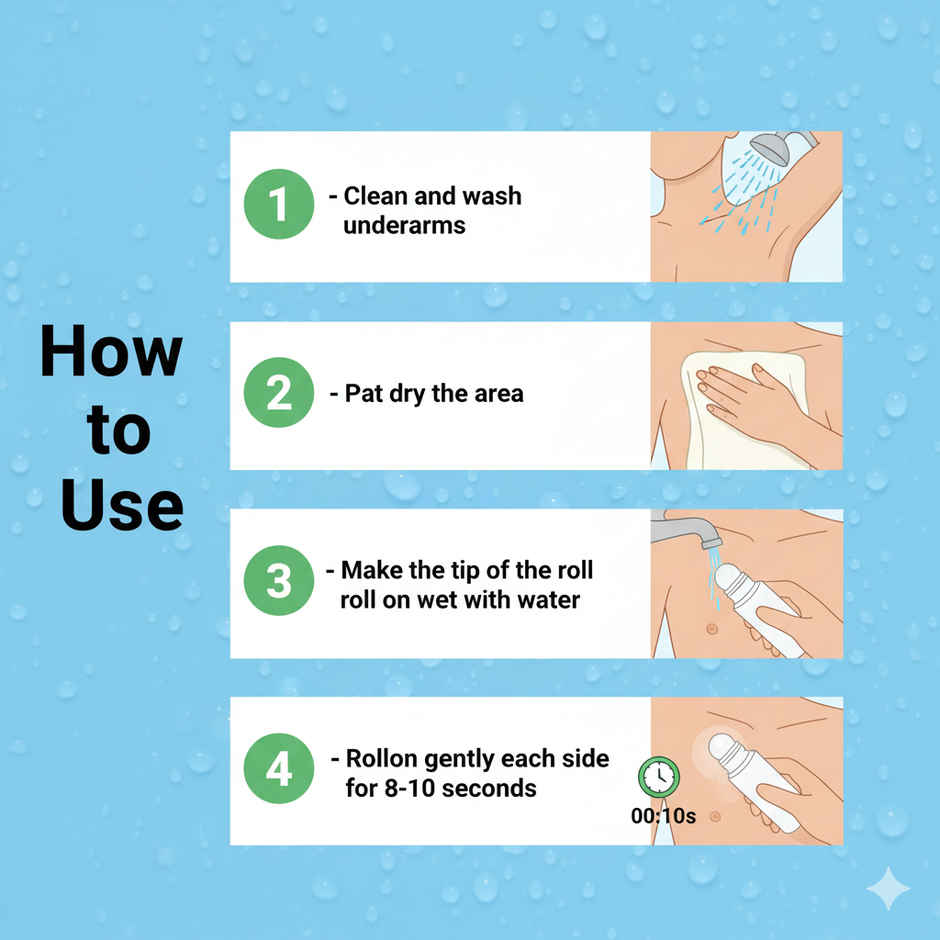 How to Use

1 - Clean and wash underarms

2 - Pat dry the area

3 - Make the tip of the roll roll on wet with water

4 - Rollon gently each side for 8-10 seconds

00:10s