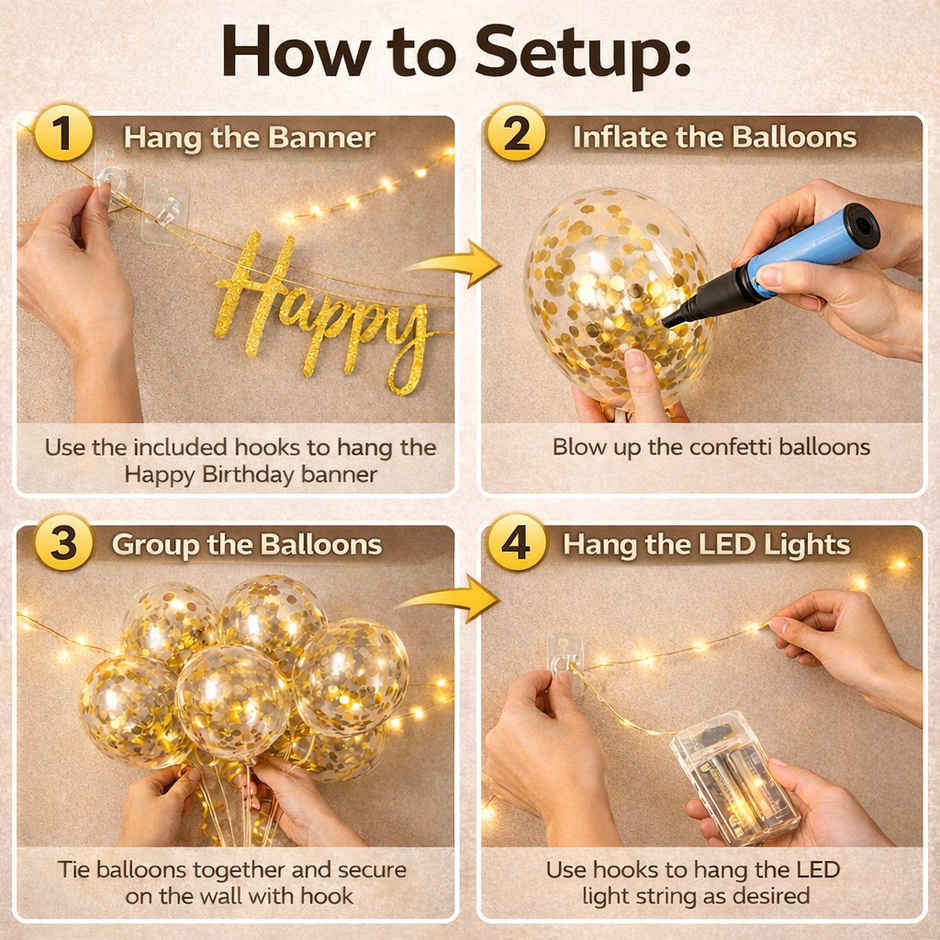 How to Setup:

1 Hang the Banner

Happy

Use the included hooks to hang the Happy Birthday banner

2 Inflate the Balloons

Blow up the confetti balloons

3 Group the Balloons

Tie balloons together and secure on the wall with hook

4 Hang the LED Lights

Use hooks to hang the LED light string as desired