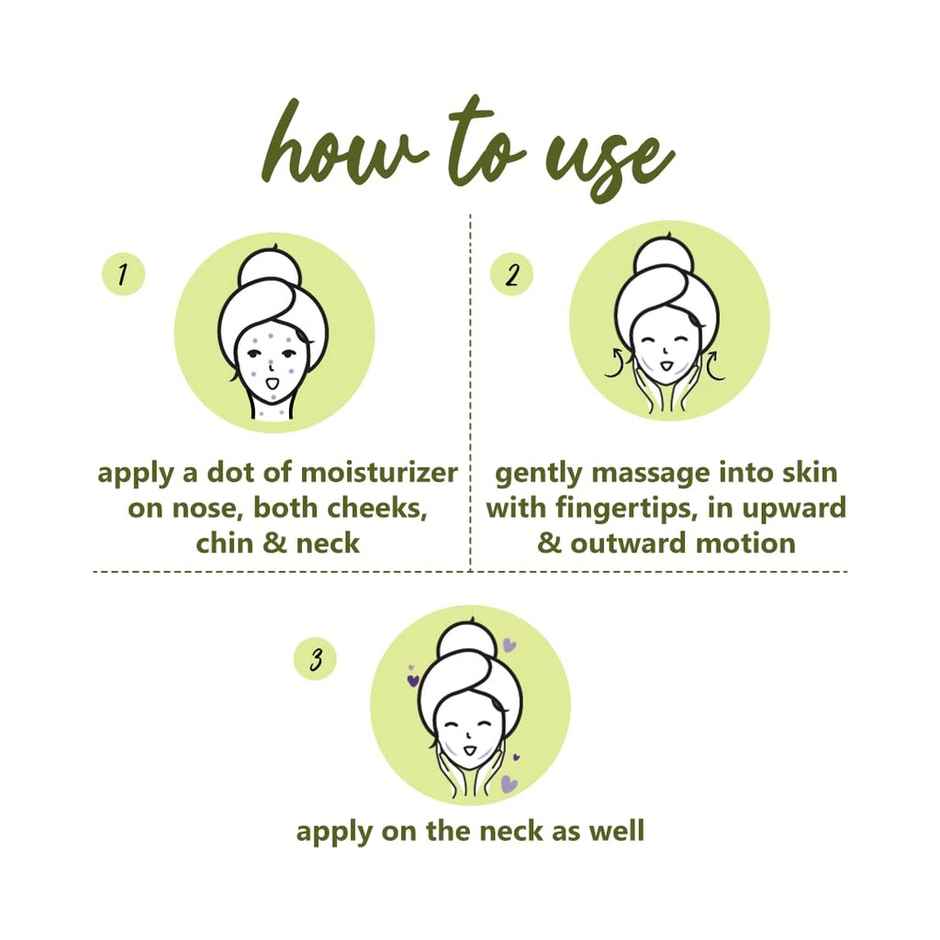 how to use

1

apply a dot of moisturizer on nose, both cheeks, chin & neck

2

gently massage into skin with fingertips, in upward & outward motion

3

apply on the neck as well