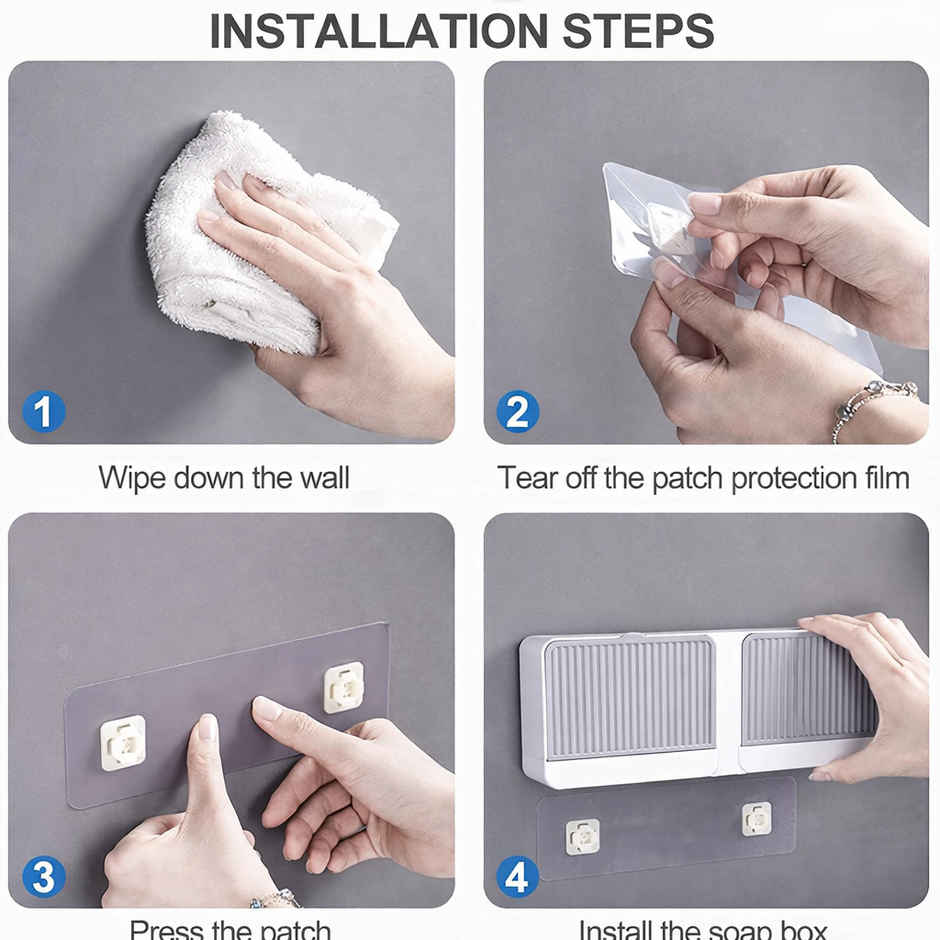 INSTALLATION STEPS

1

Wipe down the wall

2

Tear off the patch protection film

3

Press the patch

4

Install the soap box