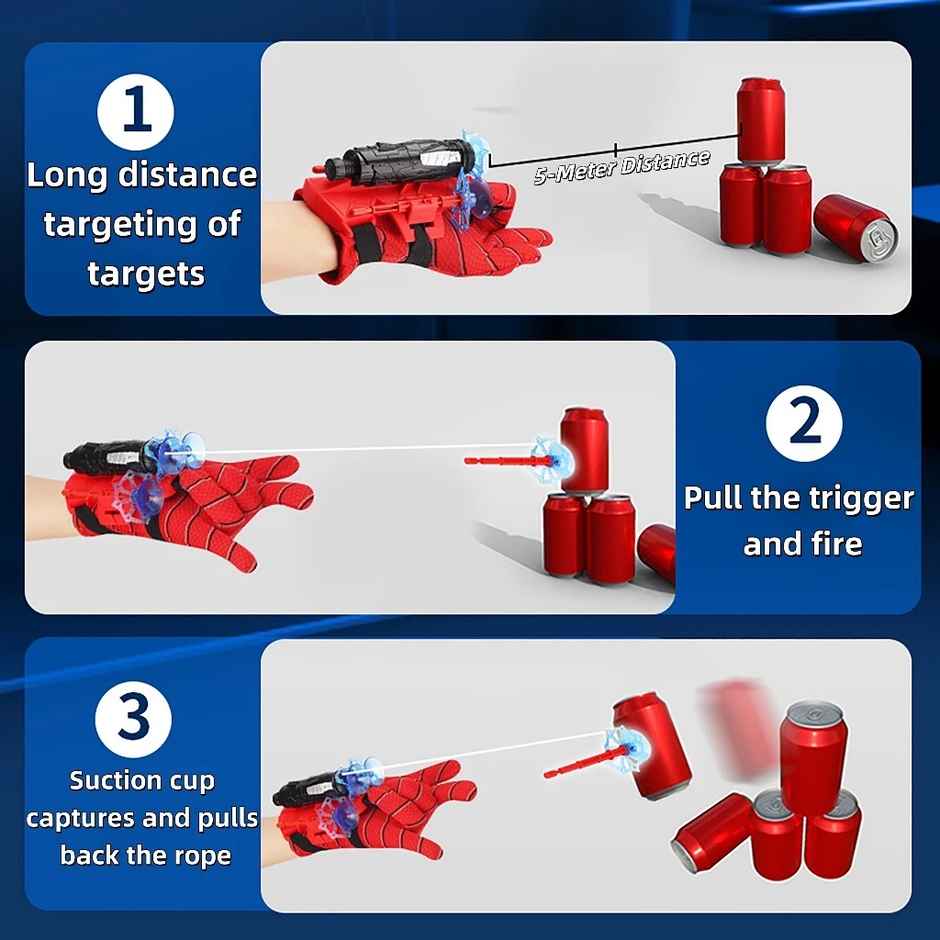 1
Long distance targeting of targets

5-Meter Distance

2
Pull the trigger and fire

3
Suction cup captures and pulls back the rope