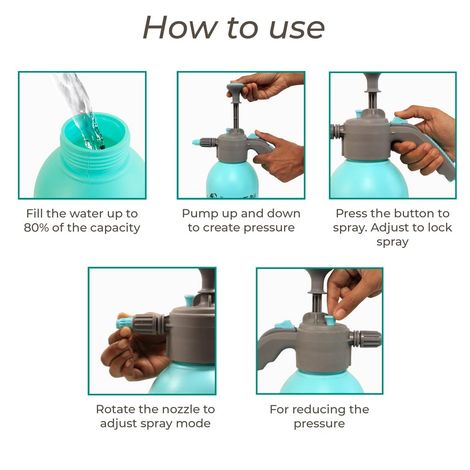 How to use

Fill the water up to 80% of the capacity

Pump up and down to create pressure

Press the button to spray. Adjust to lock spray

Rotate the nozzle to adjust spray mode

For reducing the pressure