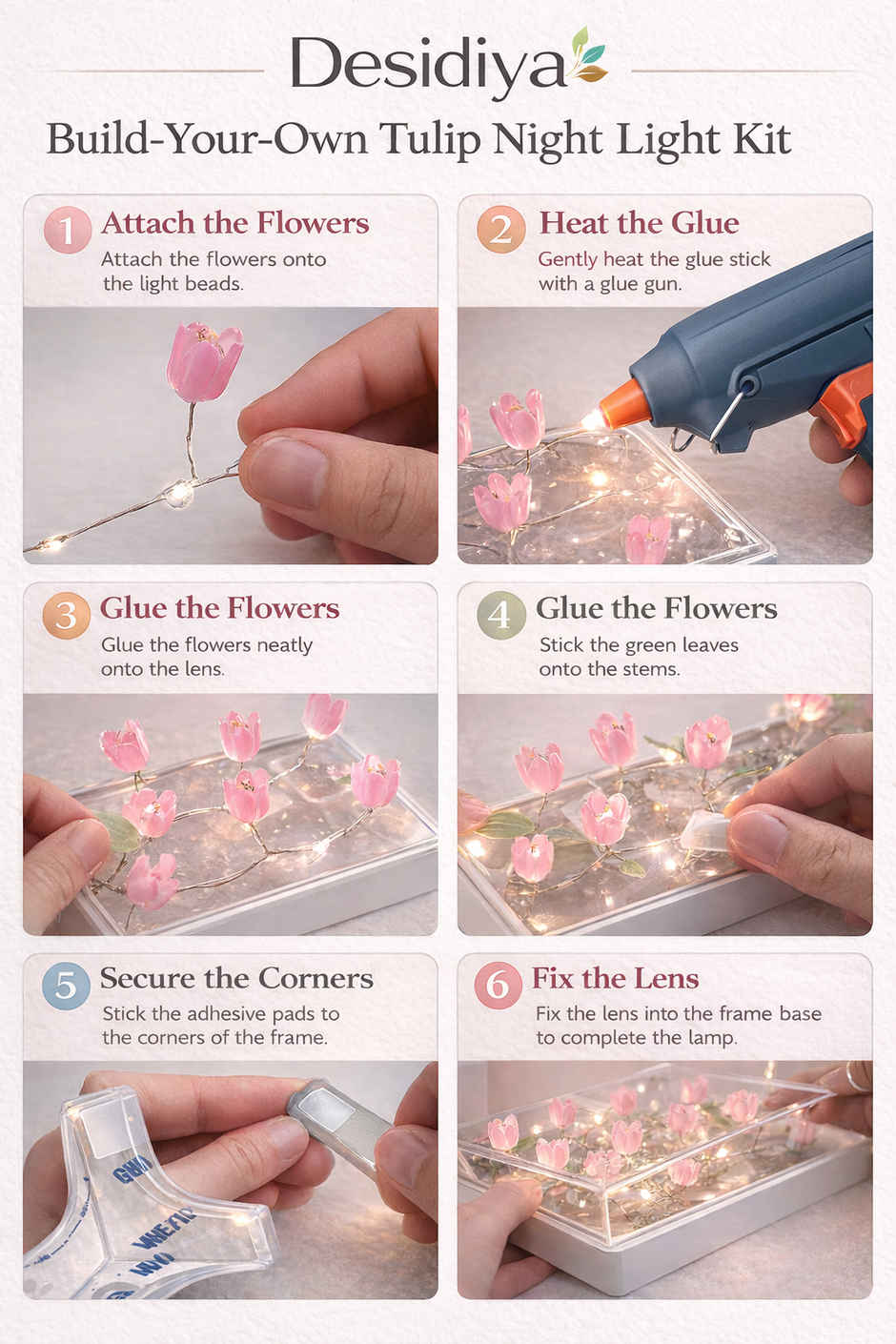 Desidiya

Build-Your-Own Tulip Night Light Kit

1 Attach the Flowers
Attach the flowers onto the light beads.

2 Heat the Glue
Gently heat the glue stick with a glue gun.

3 Glue the Flowers
Glue the flowers neatly onto the lens.

4 Glue the Flowers
Stick the green leaves onto the stems.

5 Secure the Corners
Stick the adhesive pads to the corners of the frame.

6 Fix the Lens
Fix the lens into the frame base to complete the lamp.