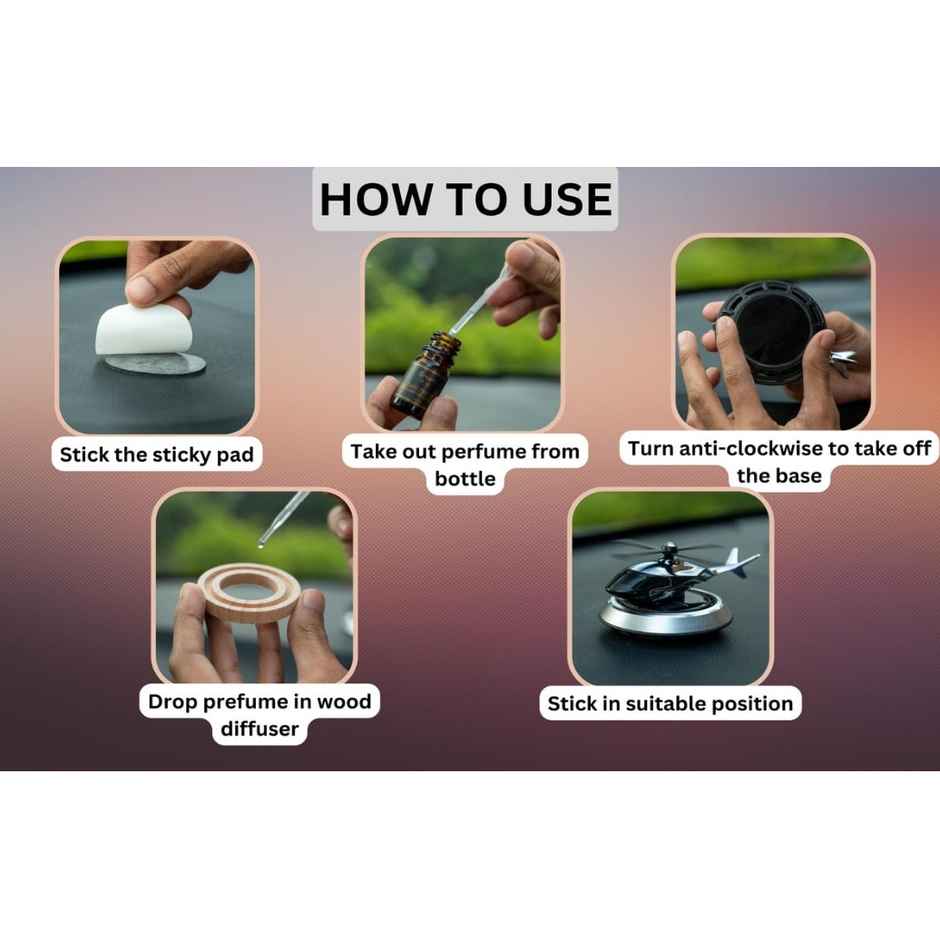 HOW TO USE

Stick the sticky pad

Take out perfume from bottle

Turn anti-clockwise to take off the base

Drop prefume in wood diffuser

Stick in suitable position