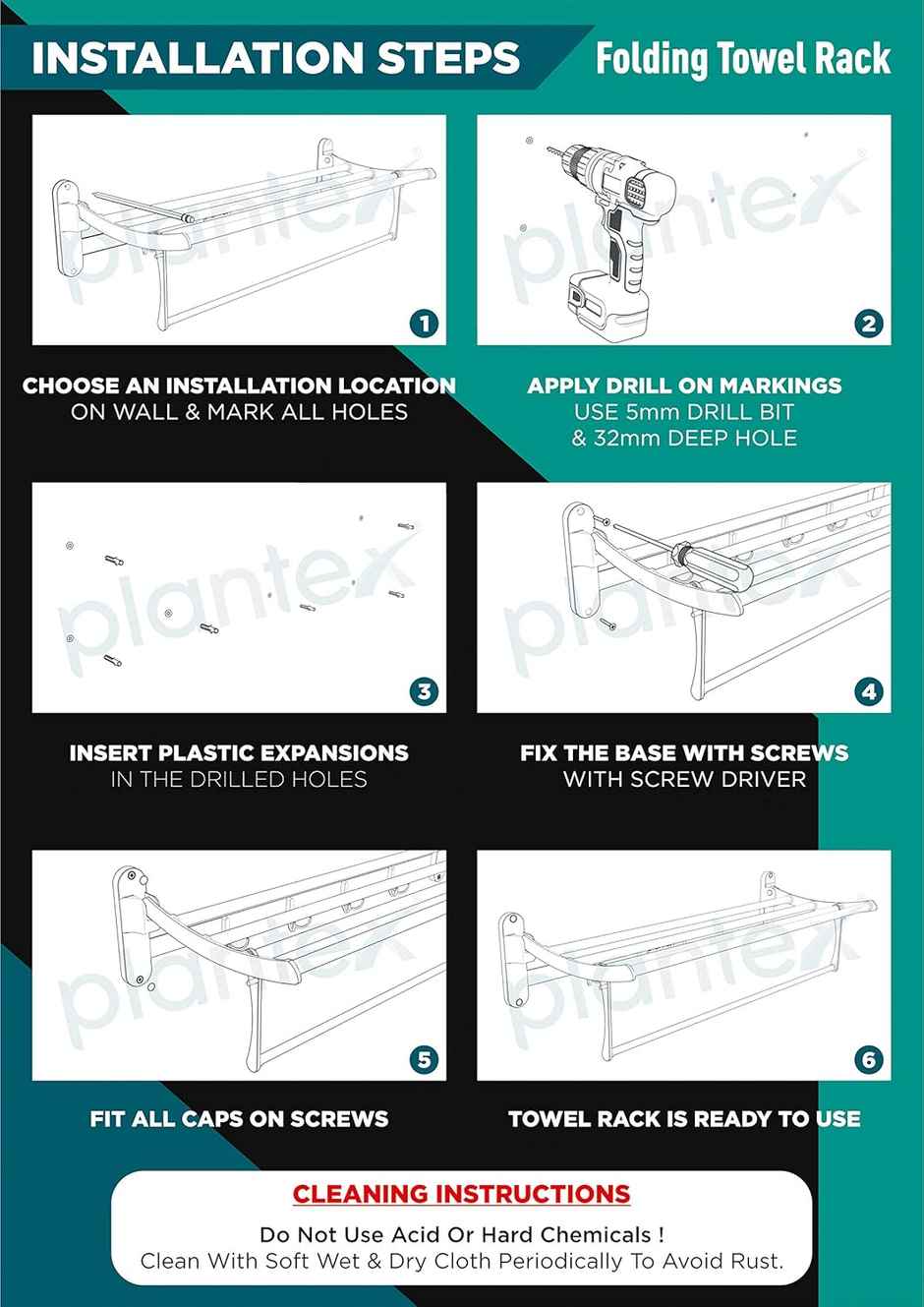 INSTALLATION STEPS

Folding Towel Rack

plantex

1

CHOOSE AN INSTALLATION LOCATION
ON WALL & MARK ALL HOLES

plantex

2

APPLY DRILL ON MARKINGS
USE 5mm DRILL BIT
& 32mm DEEP HOLE

plantex

3

INSERT PLASTIC EXPANSIONS
IN THE DRILLED HOLES

plantex

4

FIX THE BASE WITH SCREWS
WITH SCREW DRIVER

plantex

5

FIT ALL CAPS ON SCREWS

plantex

6

TOWEL RACK IS READY TO USE

CLEANING INSTRUCTIONS

Do Not Use Acid Or Hard Chemicals !
Clean With Soft Wet & Dry Cloth Periodically To Avoid Rust.