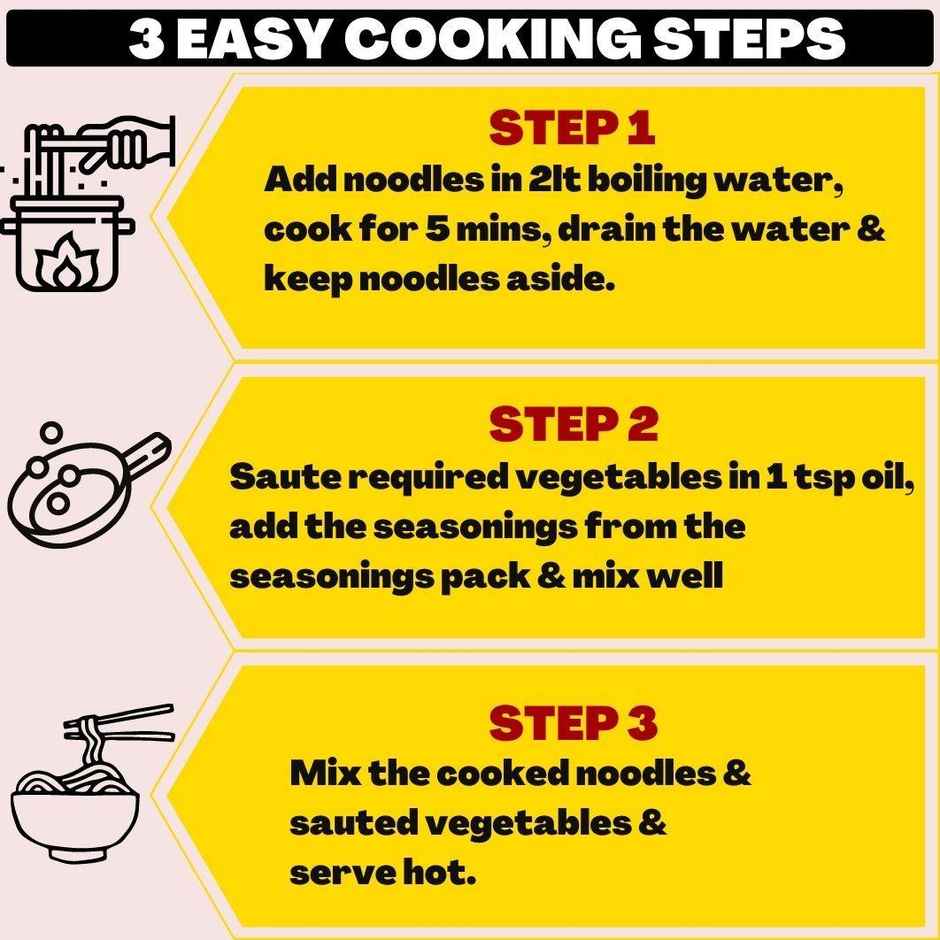 3 EASY COOKING STEPS

STEP 1
Add noodles in 2lt boiling water, cook for 5 mins, drain the water & keep noodles aside.

STEP 2
Saute required vegetables in 1 tsp oil, add the seasonings from the seasonings pack & mix well

STEP 3
Mix the cooked noodles & sauted vegetables & serve hot.