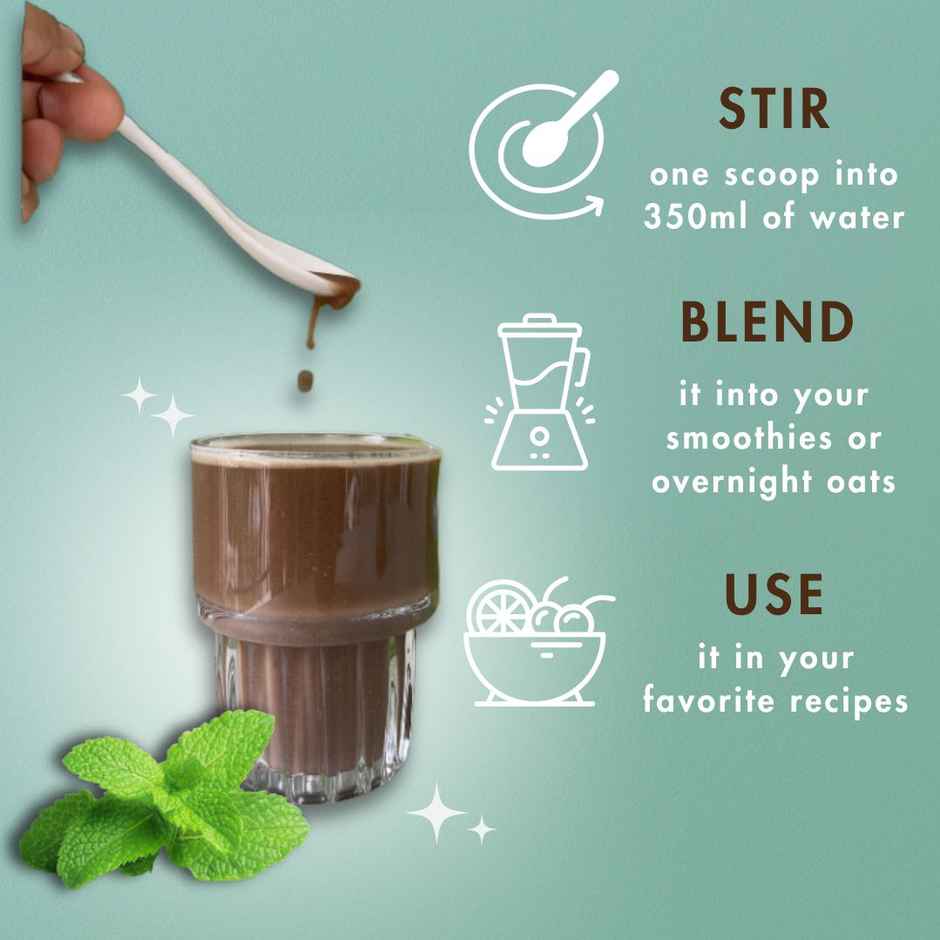 STIR
one scoop into 350ml of water

BLEND
it into your smoothies or overnight oats

USE
it in your favorite recipes