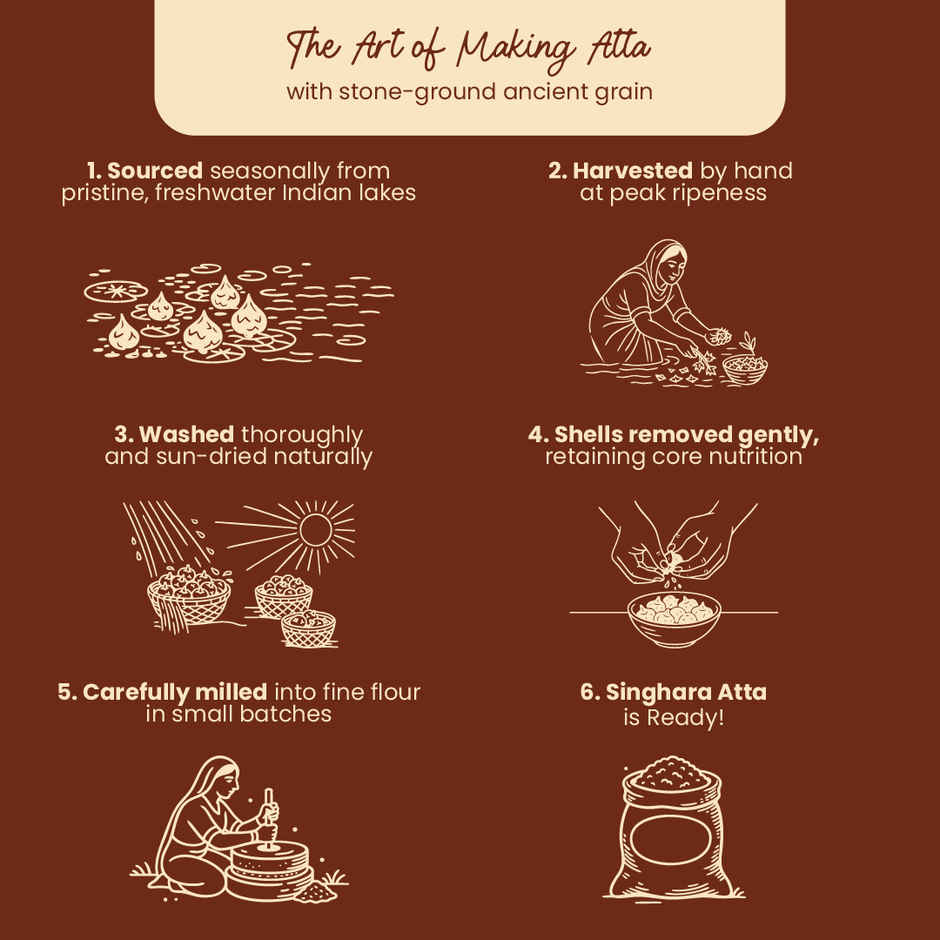 The Art of Making Atta
with stone-ground ancient grain

1. Sourced seasonally from pristine, freshwater Indian lakes

2. Harvested by hand at peak ripeness

3. Washed thoroughly and sun-dried naturally

4. Shells removed gently, retaining core nutrition

5. Carefully milled into fine flour in small batches

6. Singhara Atta is Ready!