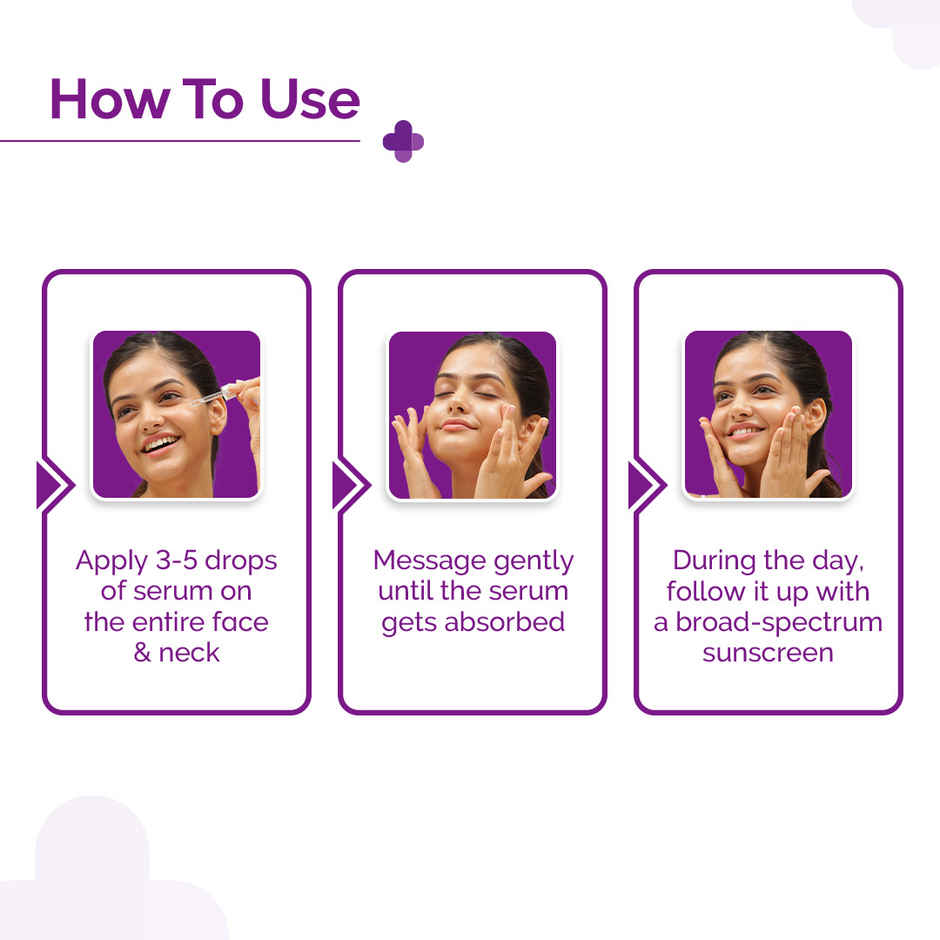 How To Use

Apply 3-5 drops of serum on the entire face & neck

Message gently until the serum gets absorbed

During the day, follow it up with a broad-spectrum sunscreen