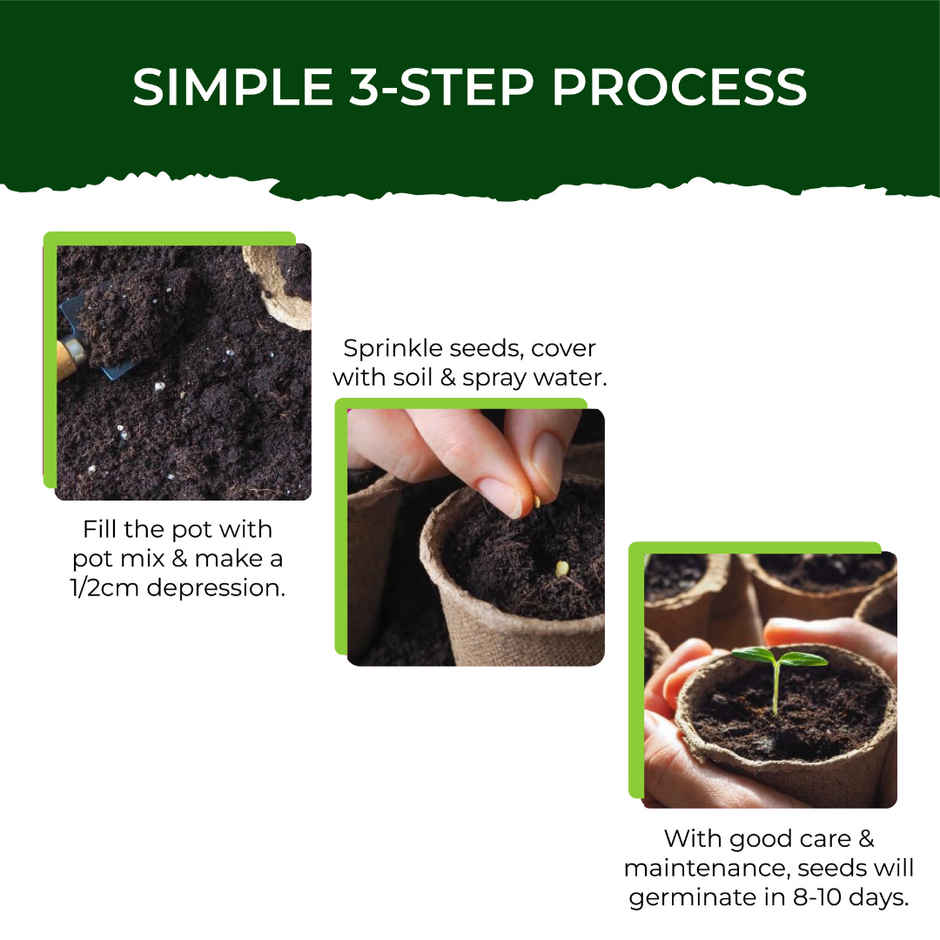 SIMPLE 3-STEP PROCESS

Fill the pot with pot mix & make a 1/2cm depression.

Sprinkle seeds, cover with soil & spray water.

With good care & maintenance, seeds will germinate in 8-10 days.