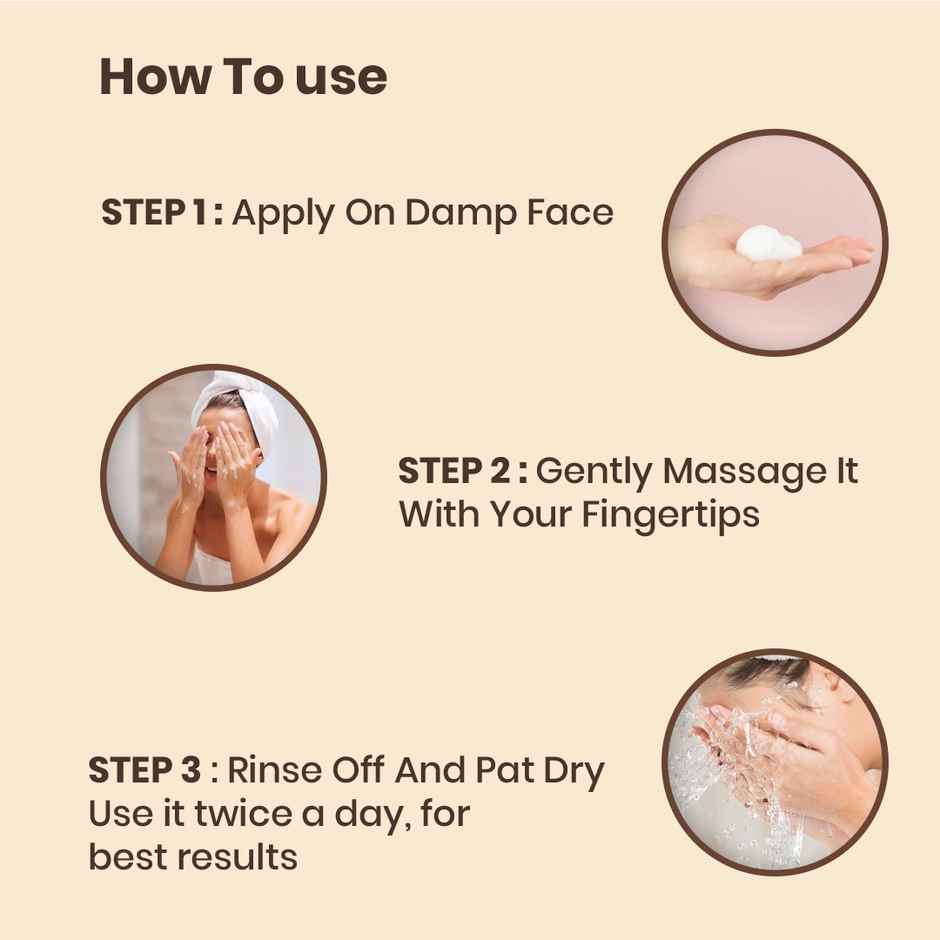 How To use

STEP 1 : Apply On Damp Face

STEP 2 : Gently Massage It With Your Fingertips

STEP 3 : Rinse Off And Pat Dry
Use it twice a day, for best results