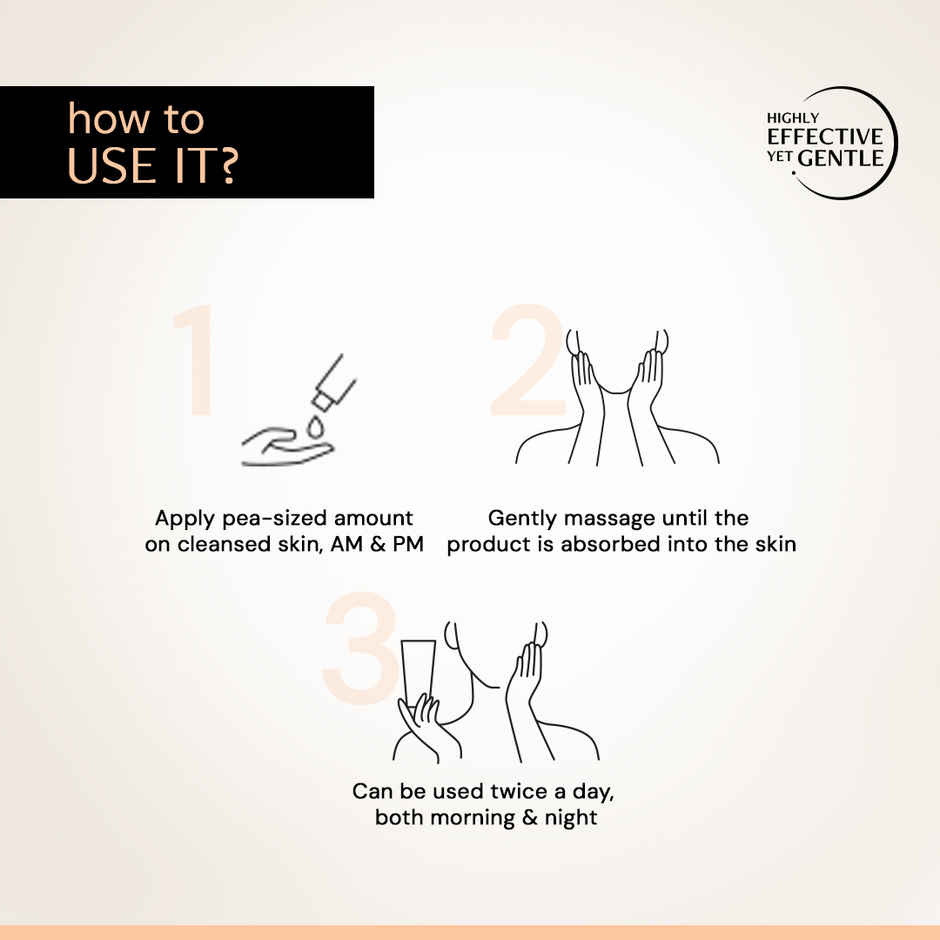 how to
USE IT?

HIGHLY
EFFECTIVE
YET GENTLE

1

Apply pea-sized amount on cleansed skin, AM & PM

2

Gently massage until the product is absorbed into the skin

3

Can be used twice a day, both morning & night