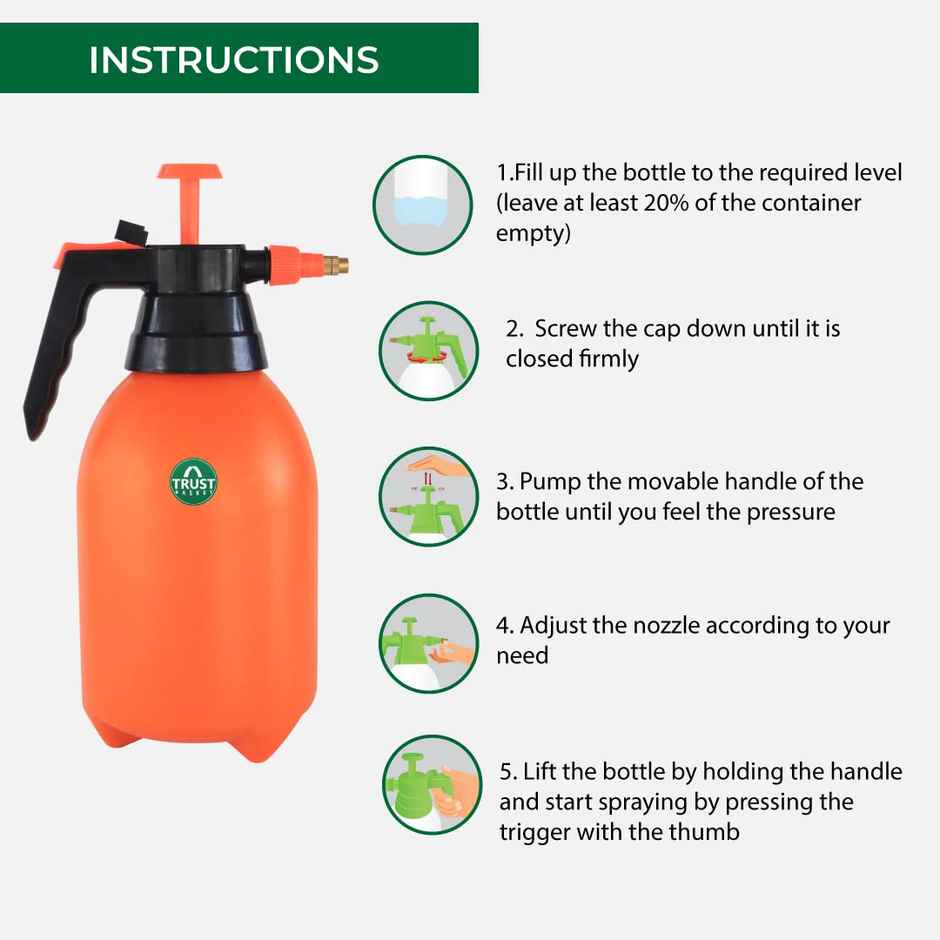 INSTRUCTIONS

TRUST BASKET

1.Fill up the bottle to the required level (leave at least 20% of the container empty)

2. Screw the cap down until it is closed firmly

3. Pump the movable handle of the bottle until you feel the pressure

4. Adjust the nozzle according to your need

5. Lift the bottle by holding the handle and start spraying by pressing the trigger with the thumb