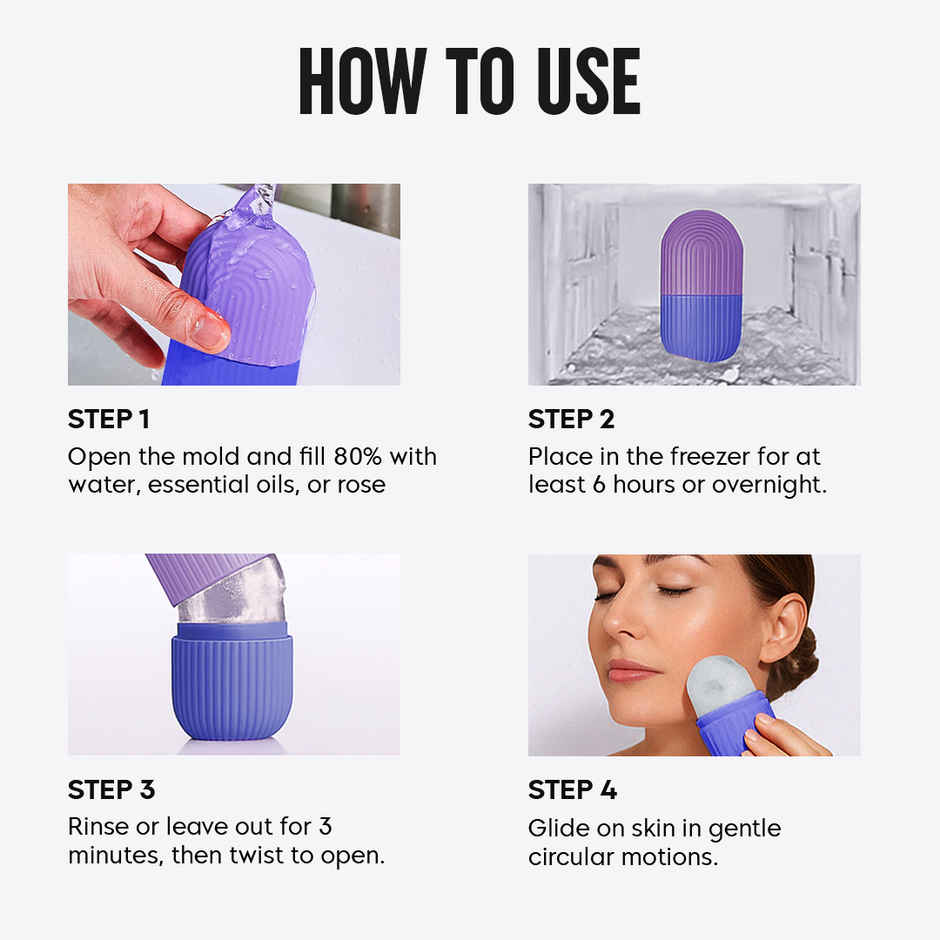 HOW TO USE

STEP 1
Open the mold and fill 80% with water, essential oils, or rose

STEP 2
Place in the freezer for at least 6 hours or overnight.

STEP 3
Rinse or leave out for 3 minutes, then twist to open.

STEP 4
Glide on skin in gentle circular motions.