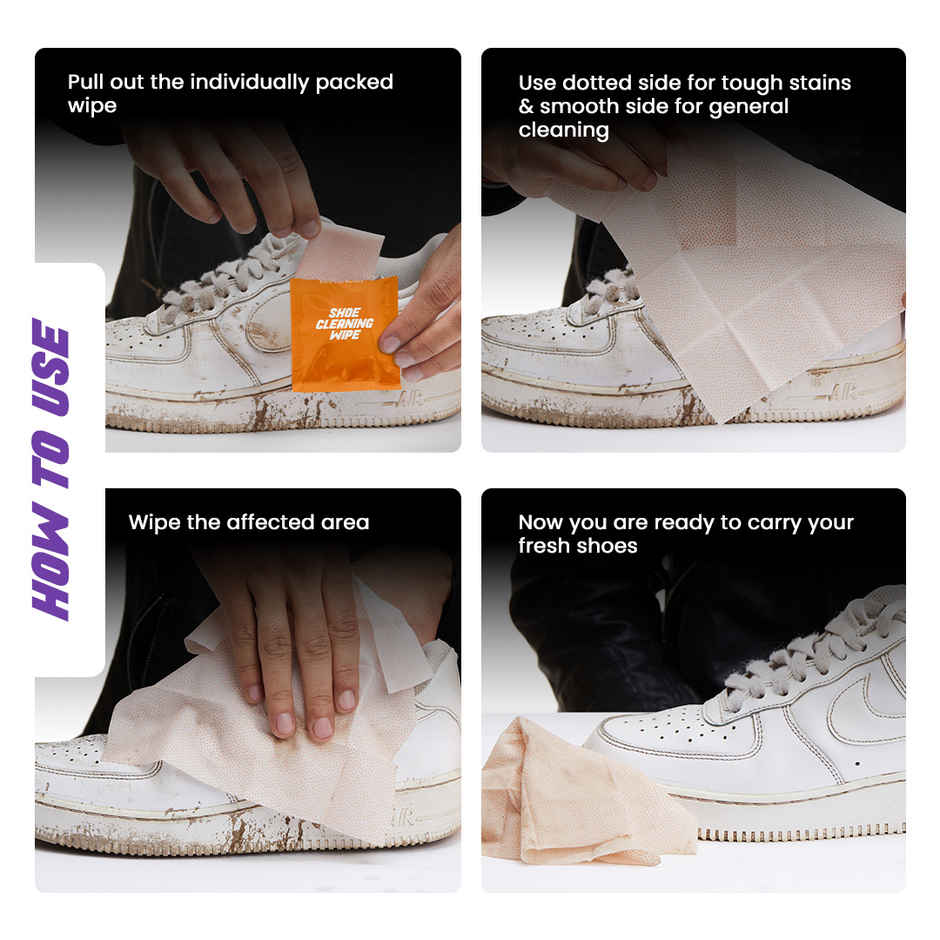 HOW TO USE

Pull out the individually packed wipe

SHOE CLEANING WIPE

AIR

Use dotted side for tough stains & smooth side for general cleaning

AIR

Wipe the affected area

AIR

Now you are ready to carry your fresh shoes