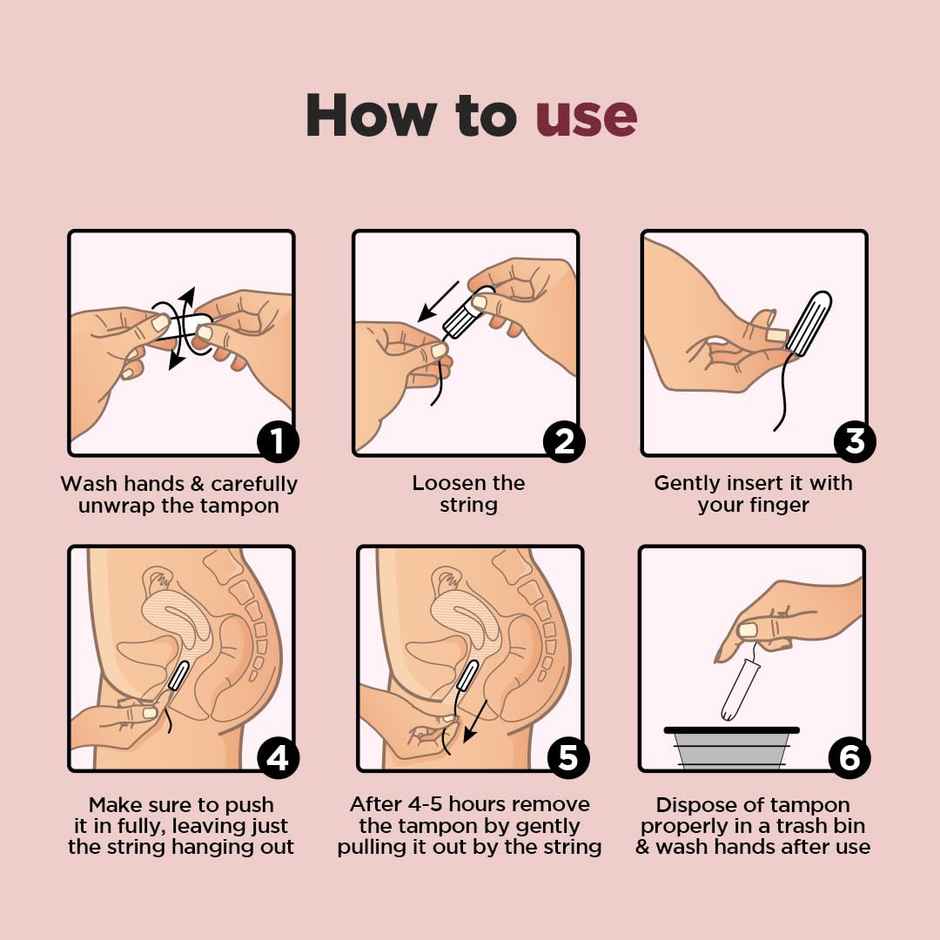 How to use

1
Wash hands & carefully unwrap the tampon

2
Loosen the string

3
Gently insert it with your finger

4
Make sure to push it in fully, leaving just the string hanging out

5
After 4-5 hours remove the tampon by gently pulling it out by the string

6
Dispose of tampon properly in a trash bin & wash hands after use