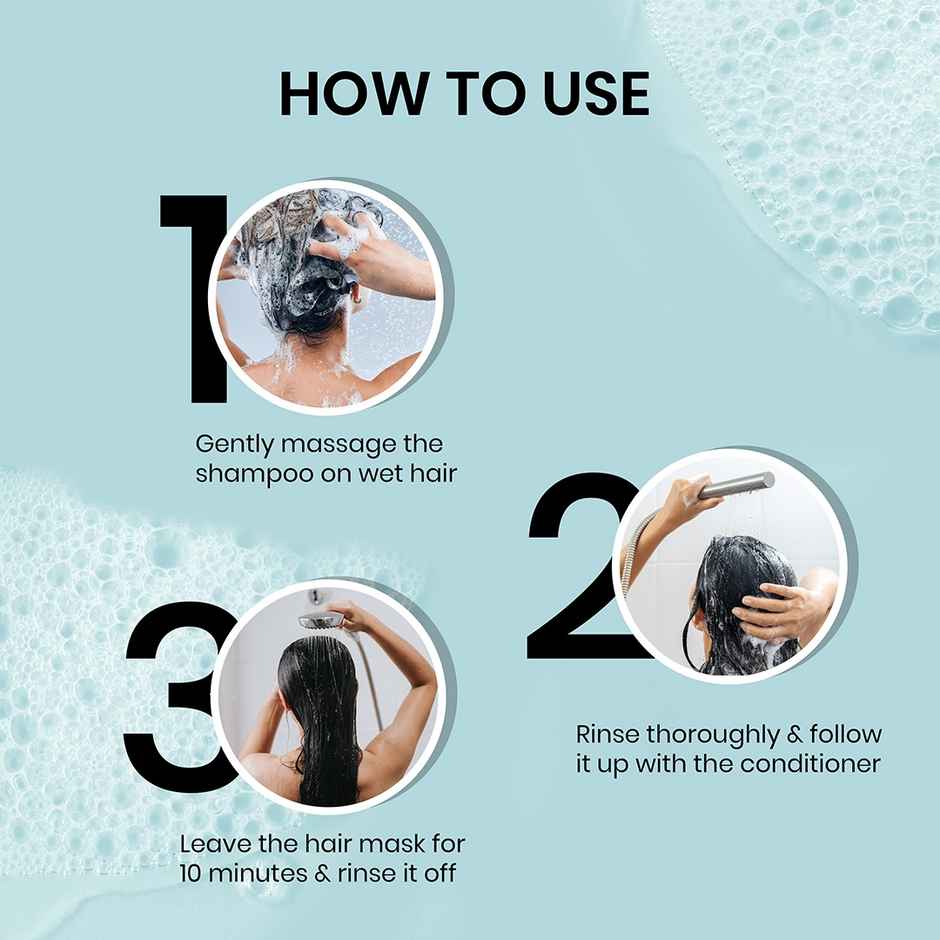 HOW TO USE

1

Gently massage the shampoo on wet hair

2

Rinse thoroughly & follow it up with the conditioner

3

Leave the hair mask for 10 minutes & rinse it off