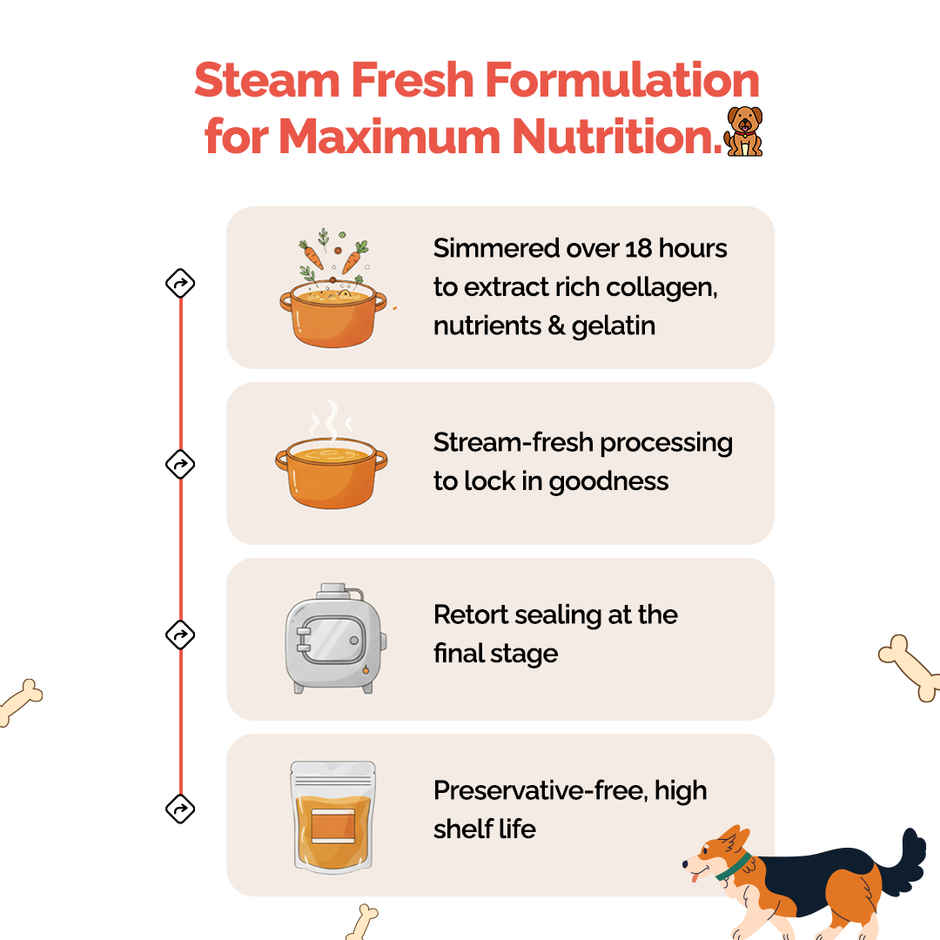 Steam Fresh Formulation for Maximum Nutrition.

Simmered over 18 hours to extract rich collagen, nutrients & gelatin

Stream-fresh processing to lock in goodness

Retort sealing at the final stage

Preservative-free, high shelf life