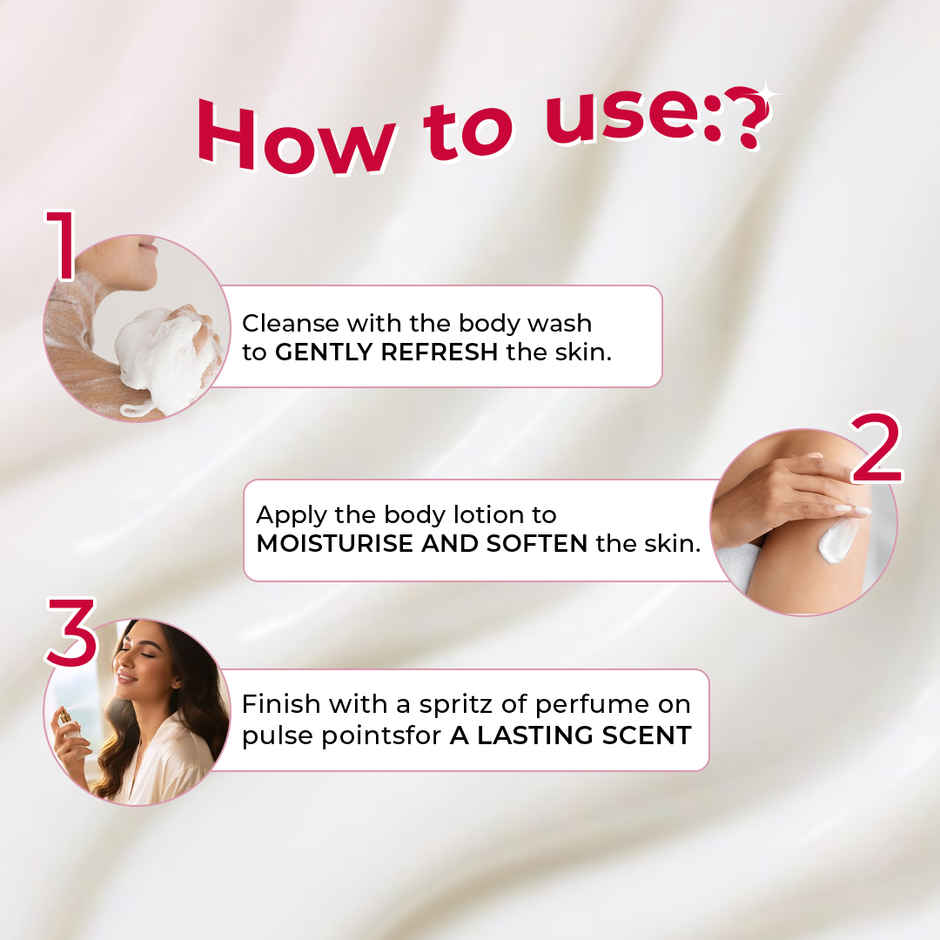 How to use:?

1

Cleanse with the body wash to GENTLY REFRESH the skin.

2

Apply the body lotion to MOISTURISE AND SOFTEN the skin.

3

Finish with a spritz of perfume on pulse pointsfor A LASTING SCENT