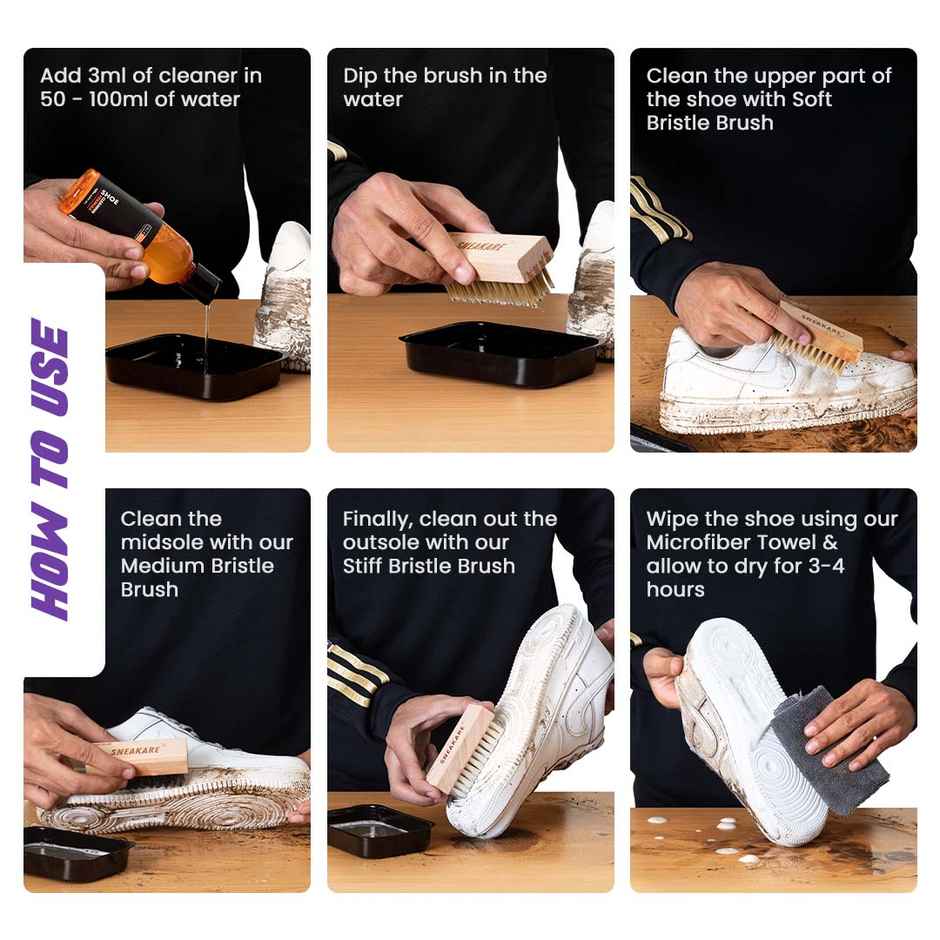 HOW TO USE

Add 3ml of cleaner in 50 - 100ml of water

SHOE

Dip the brush in the water

SNEAKARE

Clean the upper part of the shoe with Soft Bristle Brush

SNEAKARE

Clean the midsole with our Medium Bristle Brush

SNEAKARE

Finally, clean out the outsole with our Stiff Bristle Brush

SNEAKARE

Wipe the shoe using our Microfiber Towel & allow to dry for 3-4 hours