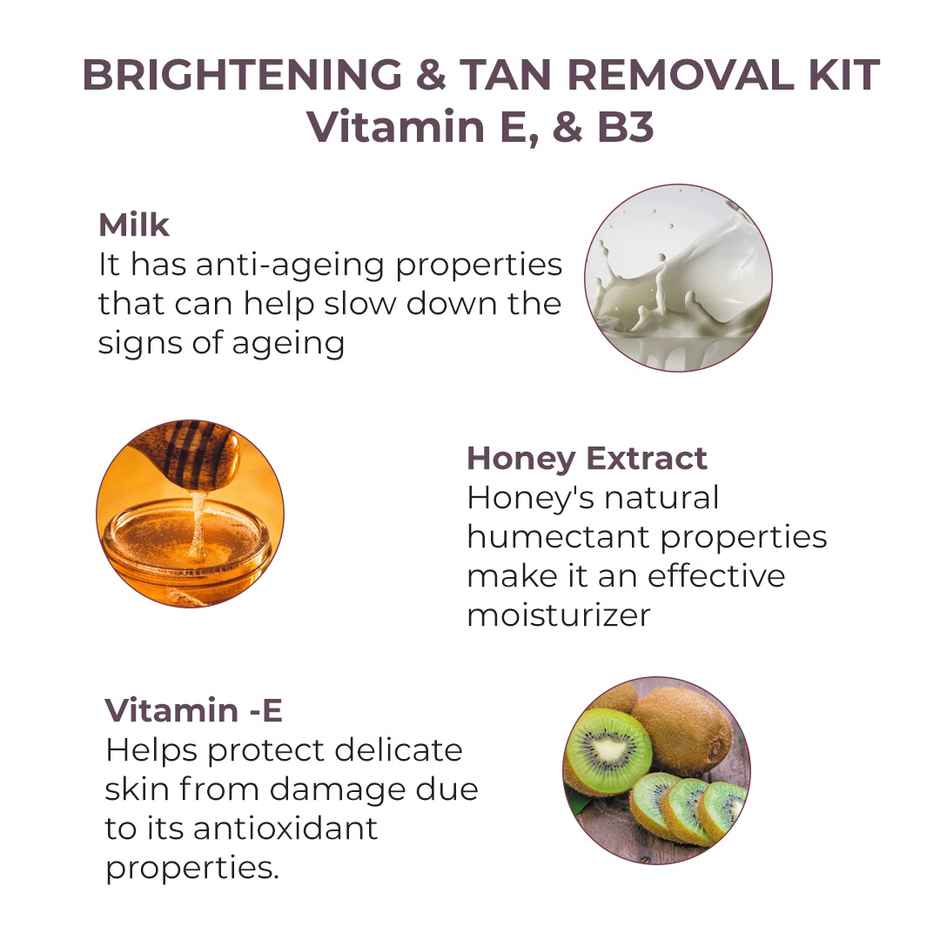 BRIGHTENING & TAN REMOVAL KIT
Vitamin E, & B3

Milk
It has anti-ageing properties that can help slow down the signs of ageing

Honey Extract
Honey's natural humectant properties make it an effective moisturizer

Vitamin -E
Helps protect delicate skin from damage due to its antioxidant properties.