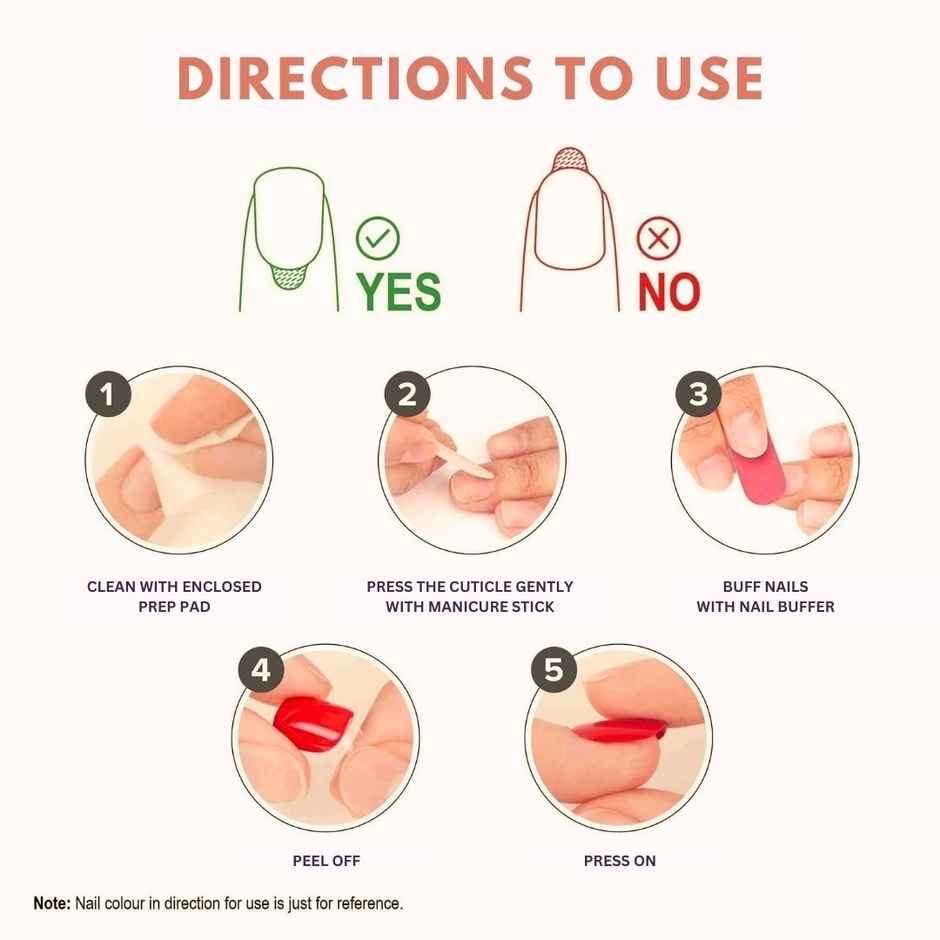 DIRECTIONS TO USE

YES

NO

1

CLEAN WITH ENCLOSED PREP PAD

2

PRESS THE CUTICLE GENTLY WITH MANICURE STICK

3

BUFF NAILS WITH NAIL BUFFER

4

PEEL OFF

5

PRESS ON

Note: Nail colour in direction for use is just for reference.