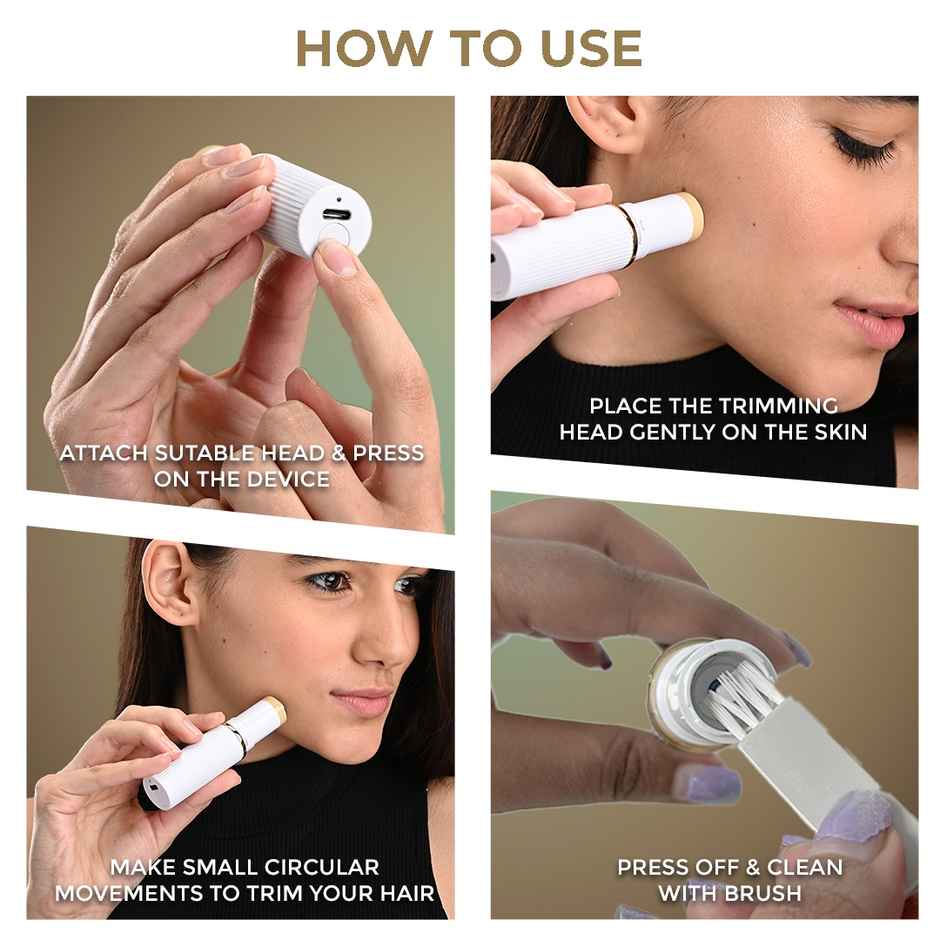 HOW TO USE

ATTACH SUTABLE HEAD & PRESS ON THE DEVICE

PLACE THE TRIMMING HEAD GENTLY ON THE SKIN

MAKE SMALL CIRCULAR MOVEMENTS TO TRIM YOUR HAIR

PRESS OFF & CLEAN WITH BRUSH