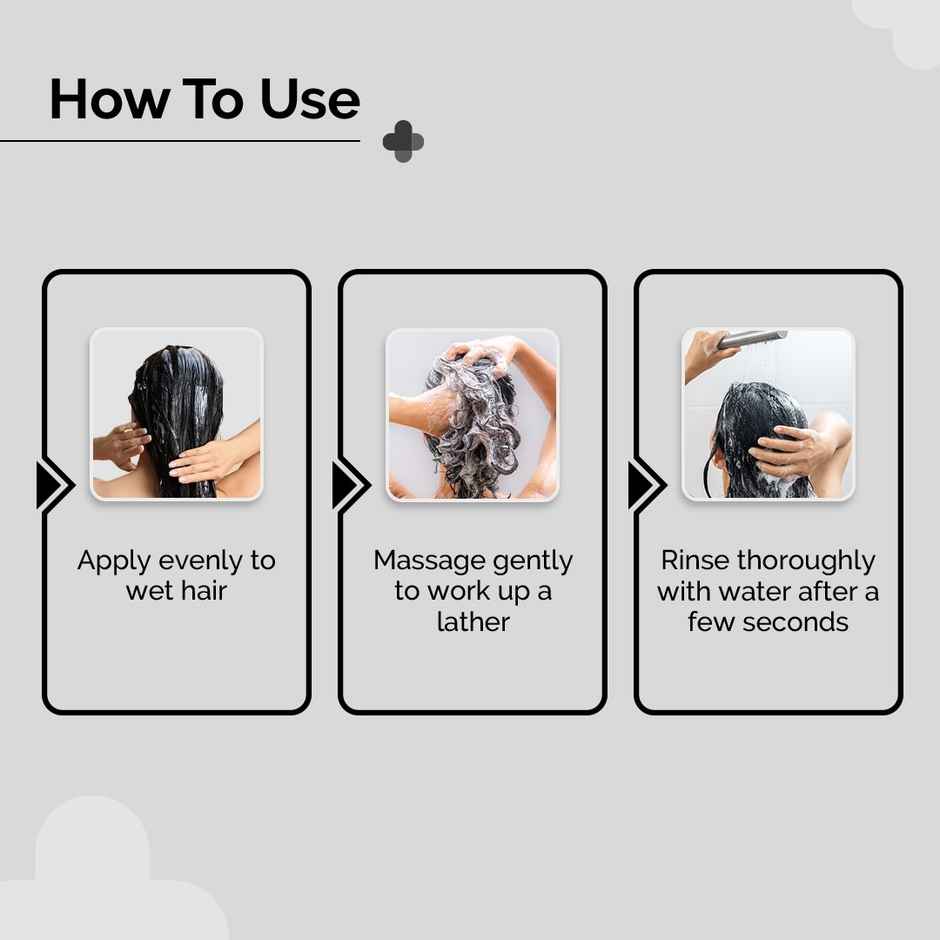 How To Use

Apply evenly to wet hair

Massage gently to work up a lather

Rinse thoroughly with water after a few seconds