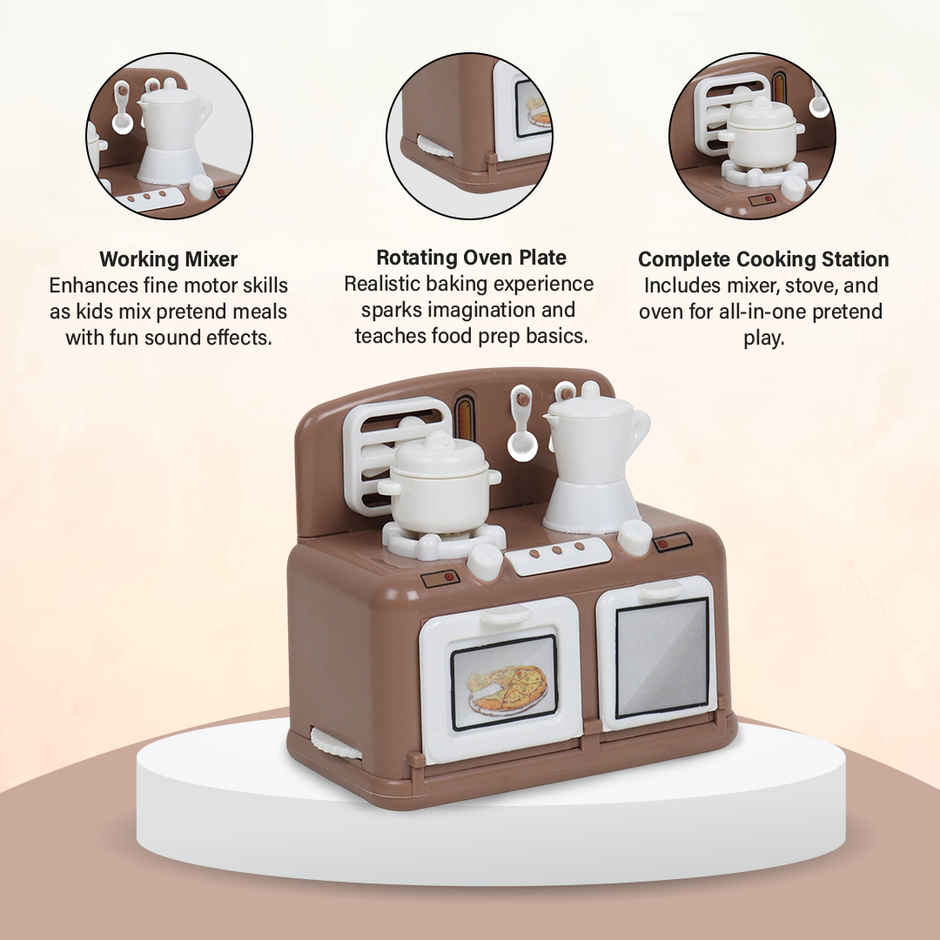 Working Mixer
Enhances fine motor skills as kids mix pretend meals with fun sound effects.

Rotating Oven Plate
Realistic baking experience sparks imagination and teaches food prep basics.

Complete Cooking Station
Includes mixer, stove, and oven for all-in-one pretend play.