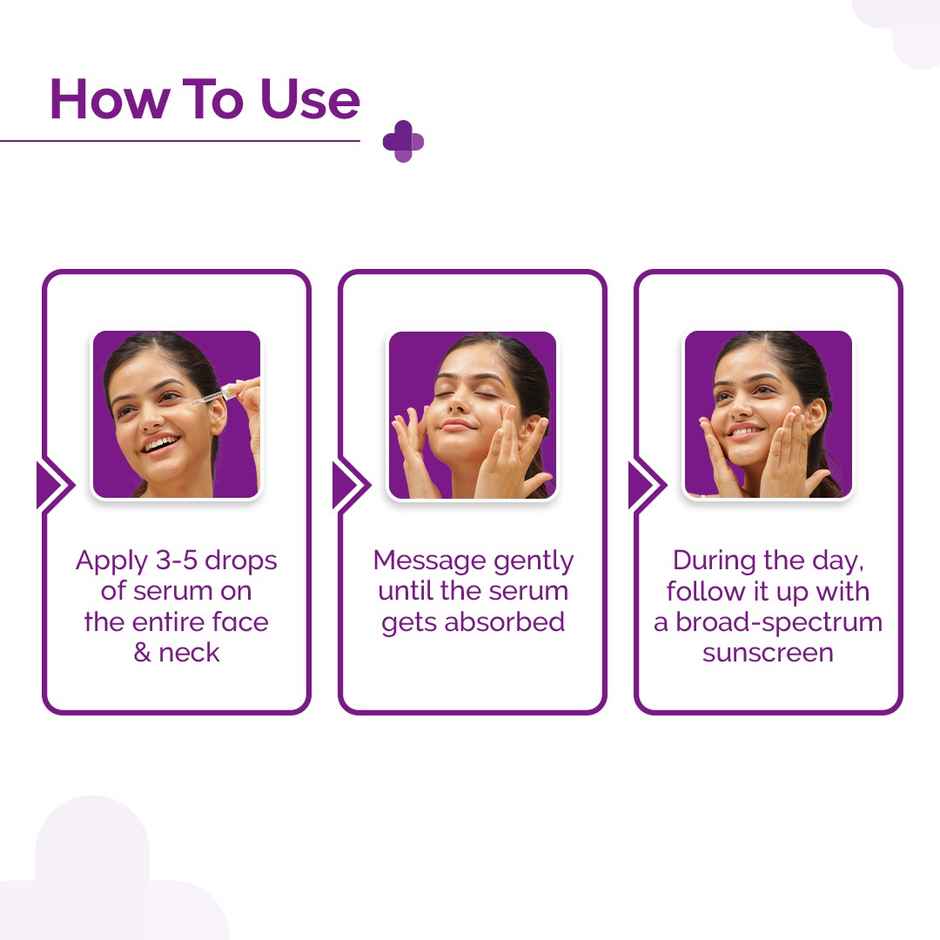 How To Use

Apply 3-5 drops of serum on the entire face & neck

Message gently until the serum gets absorbed

During the day, follow it up with a broad-spectrum sunscreen