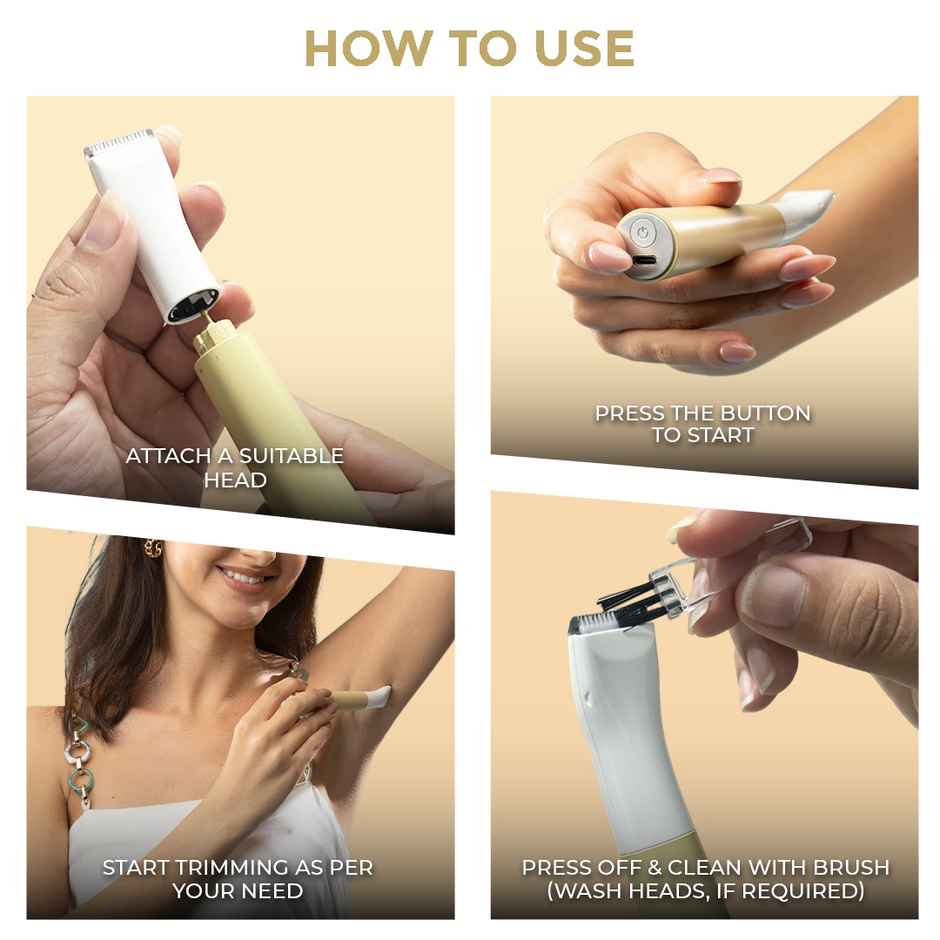 HOW TO USE

ATTACH A SUITABLE HEAD

PRESS THE BUTTON TO START

START TRIMMING AS PER YOUR NEED

PRESS OFF & CLEAN WITH BRUSH (WASH HEADS, IF REQUIRED)