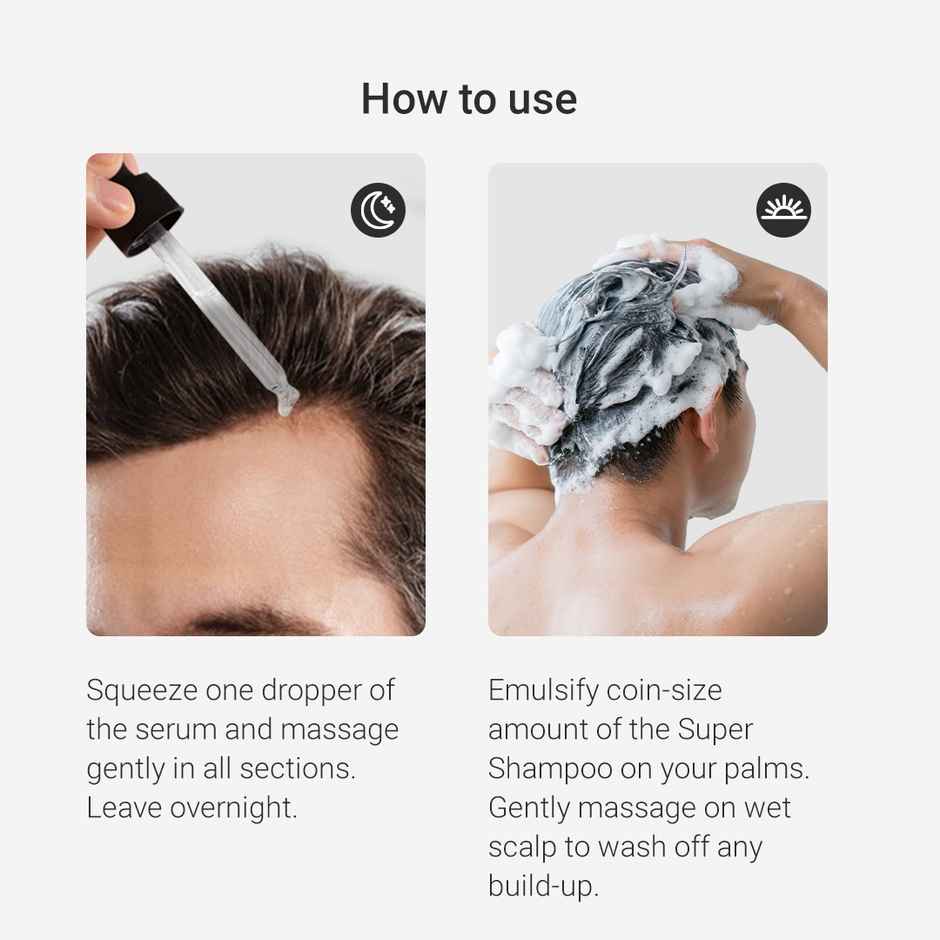 How to use

Squeeze one dropper of the serum and massage gently in all sections. Leave overnight.

Emulsify coin-size amount of the Super Shampoo on your palms. Gently massage on wet scalp to wash off any build-up.