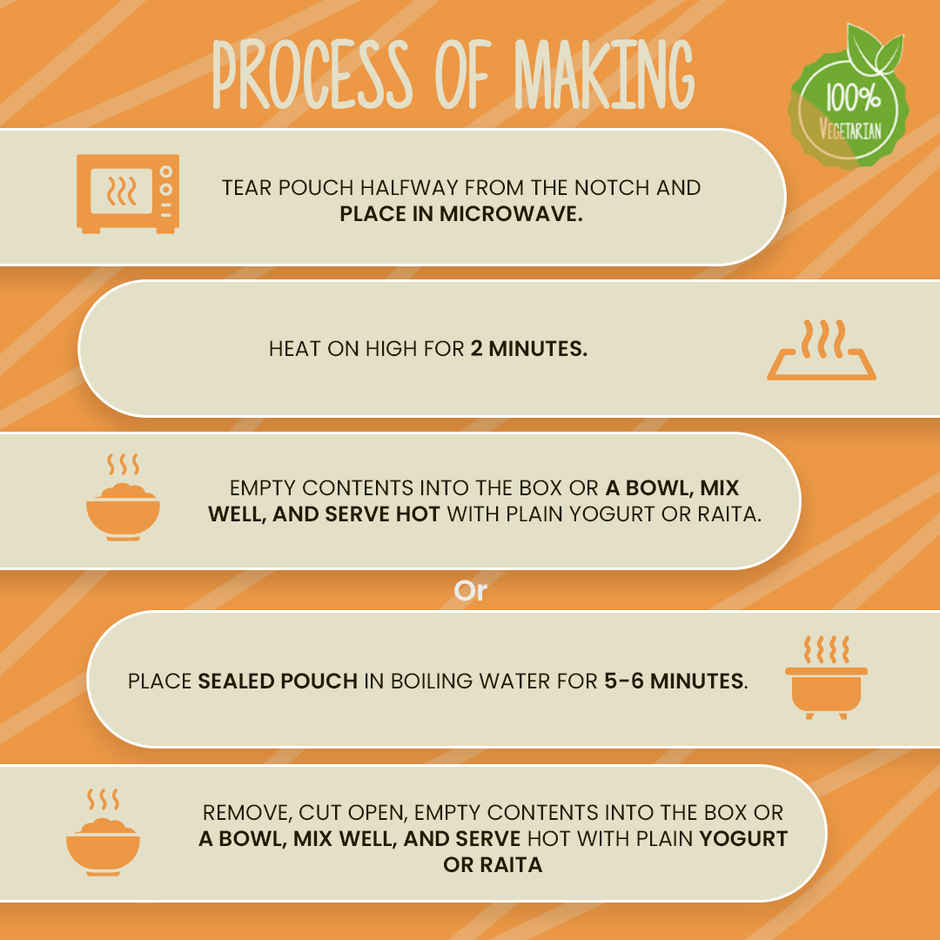 PROCESS OF MAKING

100% VEGETARIAN

TEAR POUCH HALFWAY FROM THE NOTCH AND PLACE IN MICROWAVE.

HEAT ON HIGH FOR 2 MINUTES.

EMPTY CONTENTS INTO THE BOX OR A BOWL, MIX WELL, AND SERVE HOT WITH PLAIN YOGURT OR RAITA.

Or

PLACE SEALED POUCH IN BOILING WATER FOR 5-6 MINUTES.

REMOVE, CUT OPEN, EMPTY CONTENTS INTO THE BOX OR A BOWL, MIX WELL, AND SERVE HOT WITH PLAIN YOGURT OR RAITA